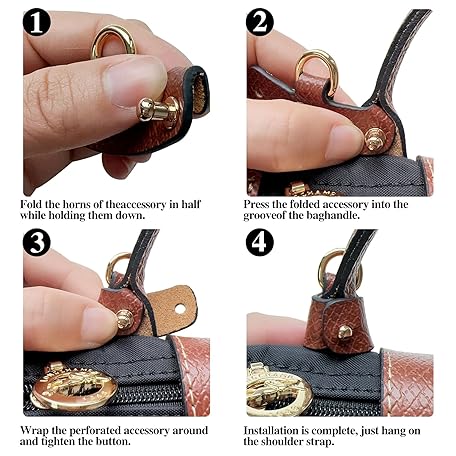 1

Fold the horns of theaccessory in half while holding them down.

2

Press the folded accessory into the grooveof the baghandle.

3

Wrap the perforated accessory around and tighten the button.

4

Installation is complete, just hang on the shoulder strap.