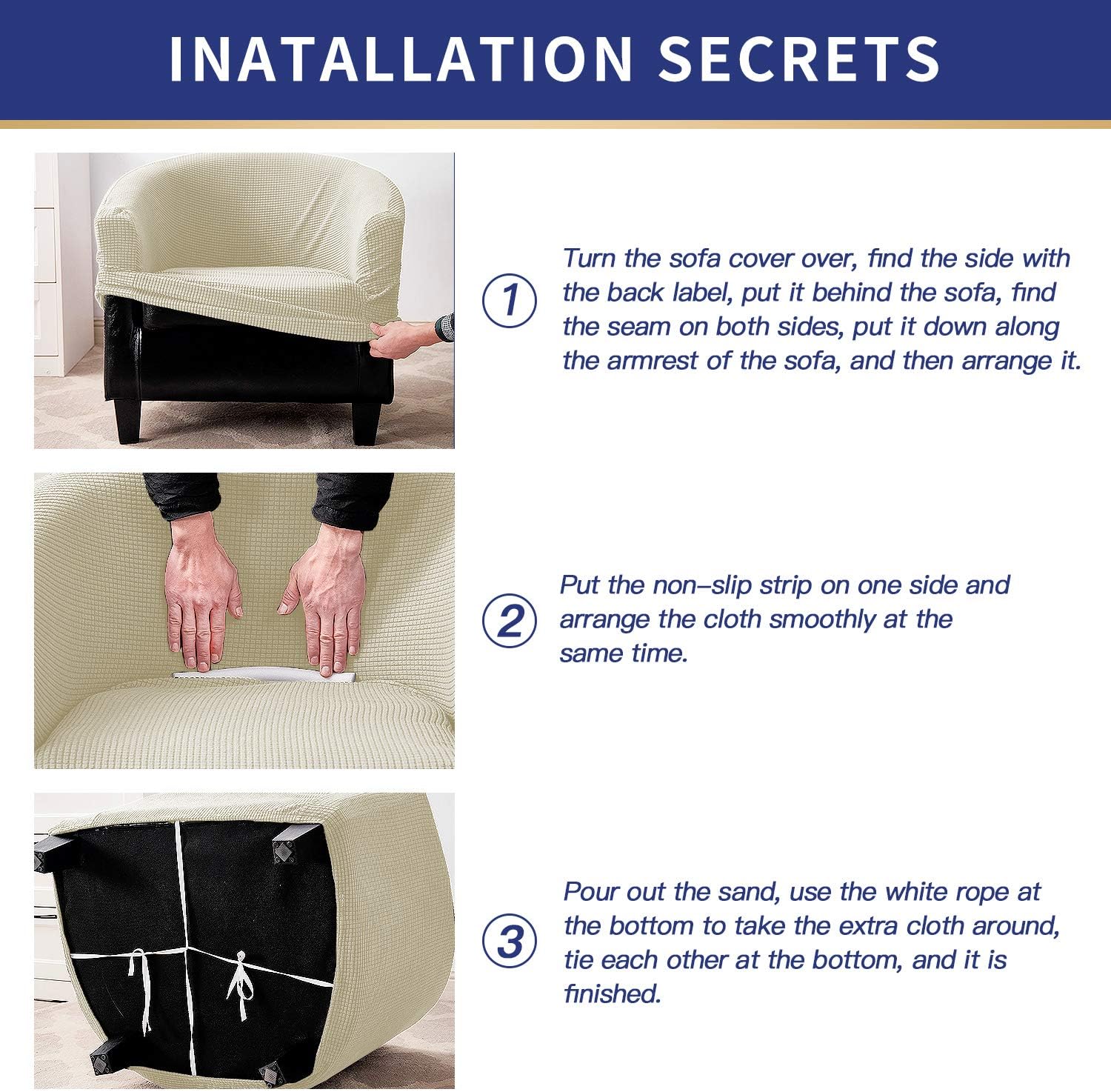 INATALLATION SECRETS

1 Turn the sofa cover over, find the side with the back label, put it behind the sofa, find the seam on both sides, put it down along the armrest of the sofa, and then arrange it.

2 Put the non–slip strip on one side and arrange the cloth smoothly at the same time.

3 Pour out the sand, use the white rope at the bottom to take the extra cloth around, tie each other at the bottom, and it is finished.