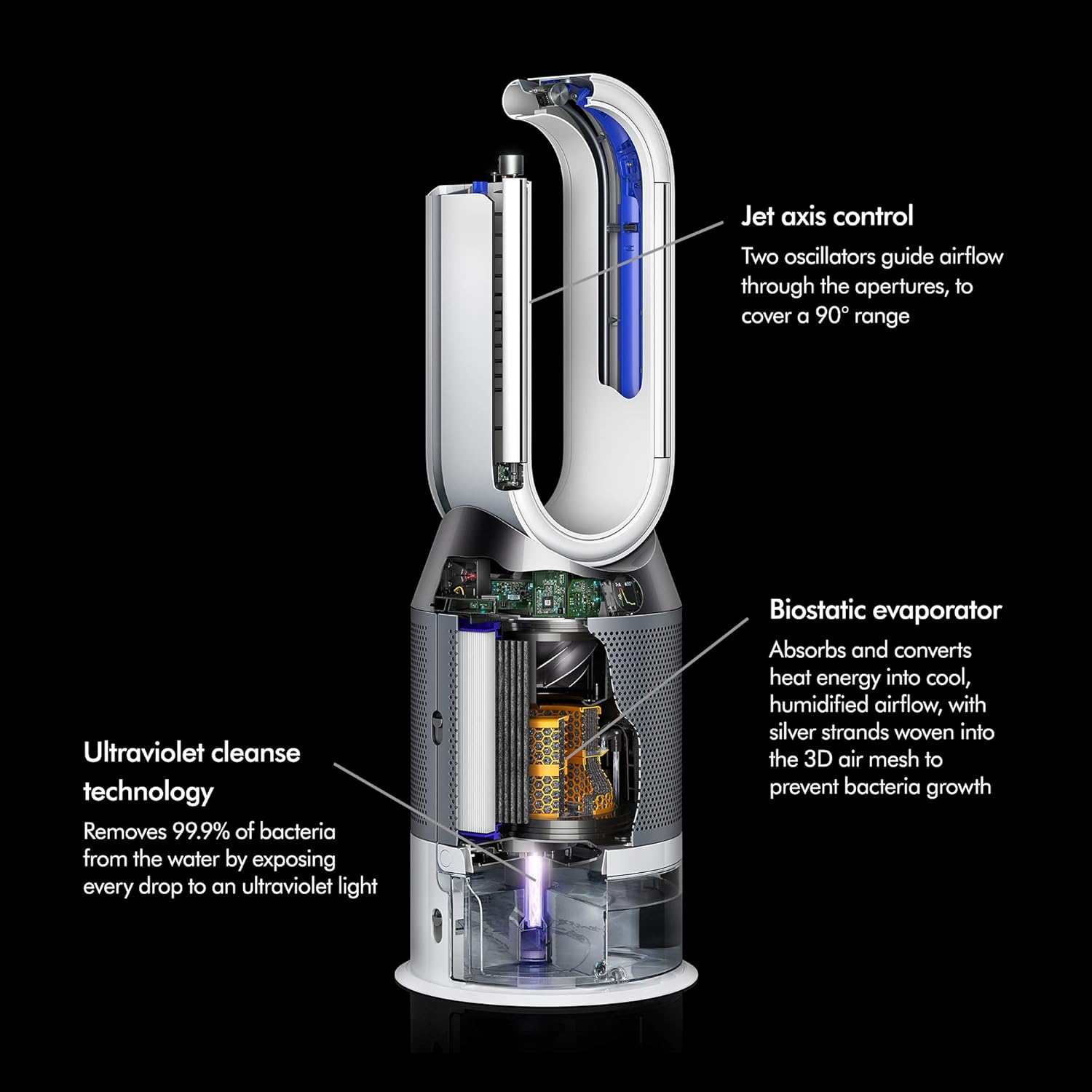 Jet axis control

Two oscillators guide airflow through the apertures, to cover a 90° range

Biostatic evaporator

Absorbs and converts heat energy into cool, humidified airflow, with silver strands woven into the 3D air mesh to prevent bacteria growth

Ultraviolet cleanse technology

Removes 99.9% of bacteria from the water by exposing every drop to an ultraviolet light