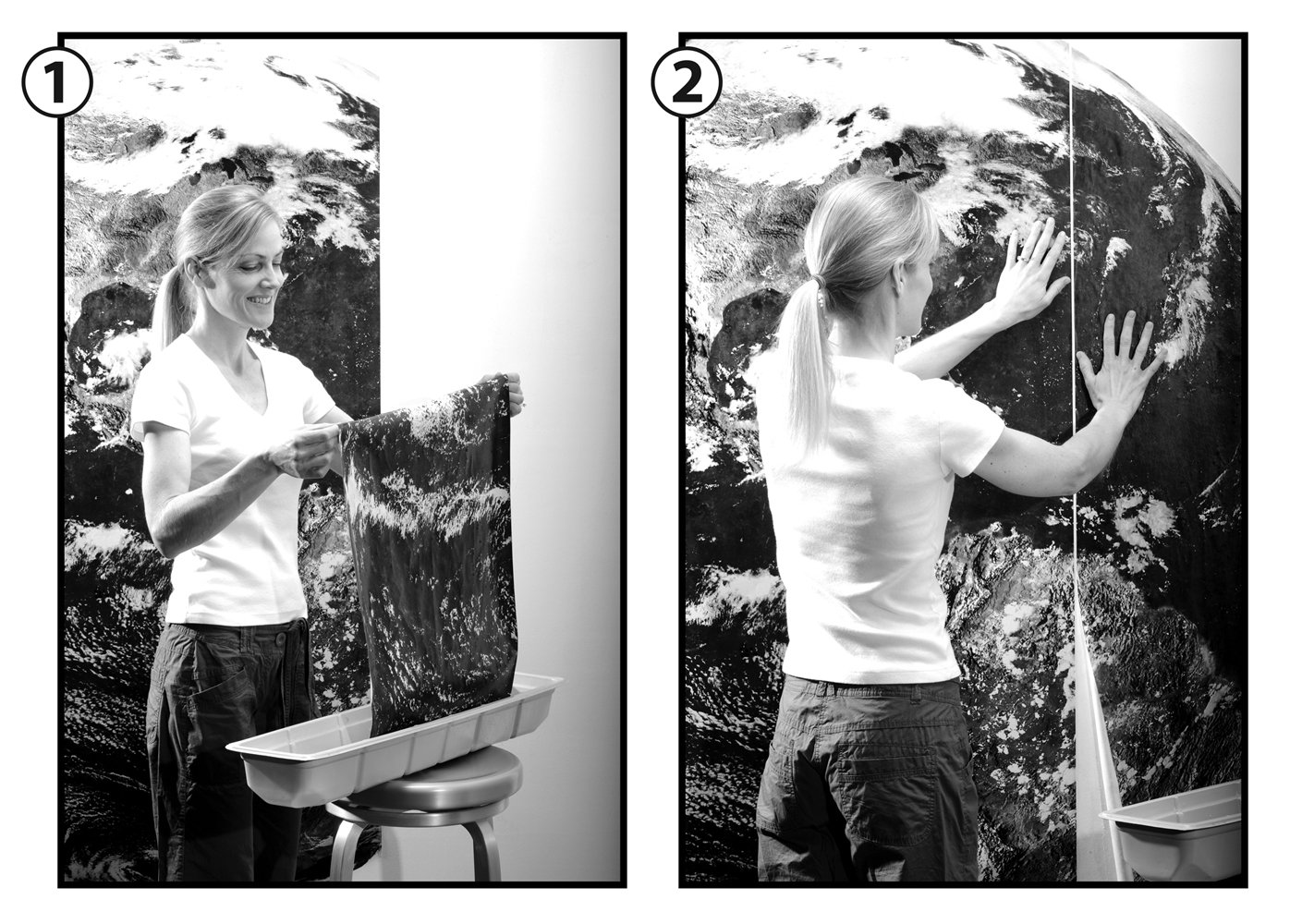 1

2