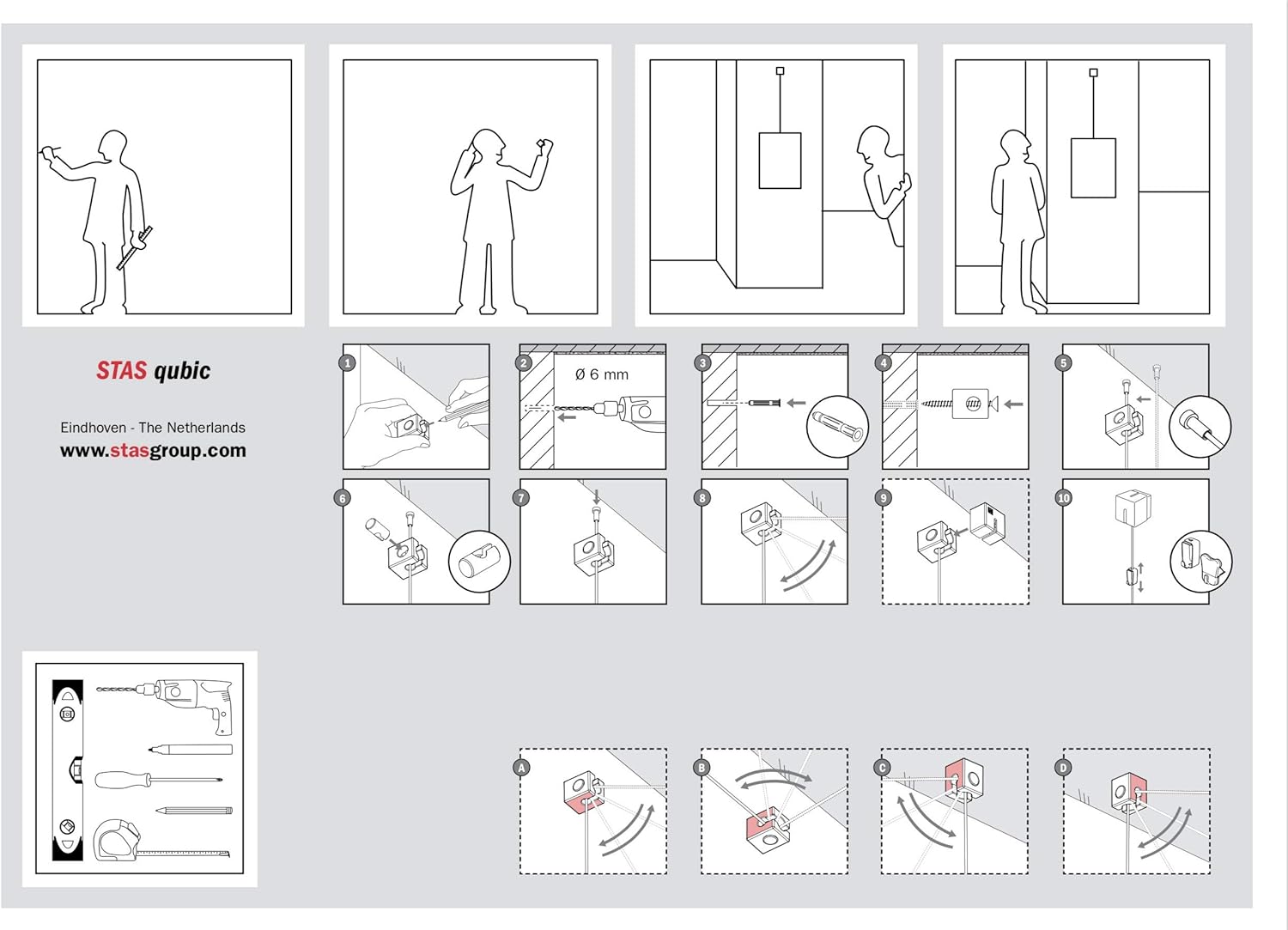 STAS qubic

Eindhoven - The Netherlands
www.stasgroup.com

1
2
Ø 6 mm
3
4
5
6
7
8
9
10

A
B
C
D