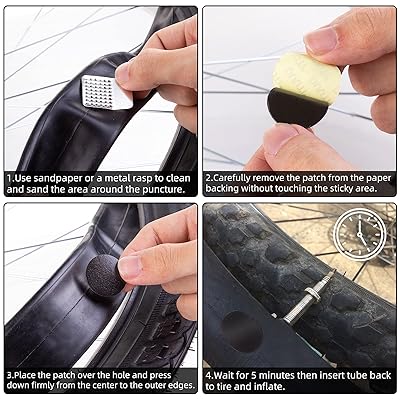 1.Use sandpaper or a metal rasp to clean and sand the area around the puncture.

2.Carefully remove the patch from the paper backing without touching the sticky area.

3.Place the patch over the hole and press down firmly from the center to the outer edges.

4.Wait for 5 minutes then insert tube back to tire and inflate.