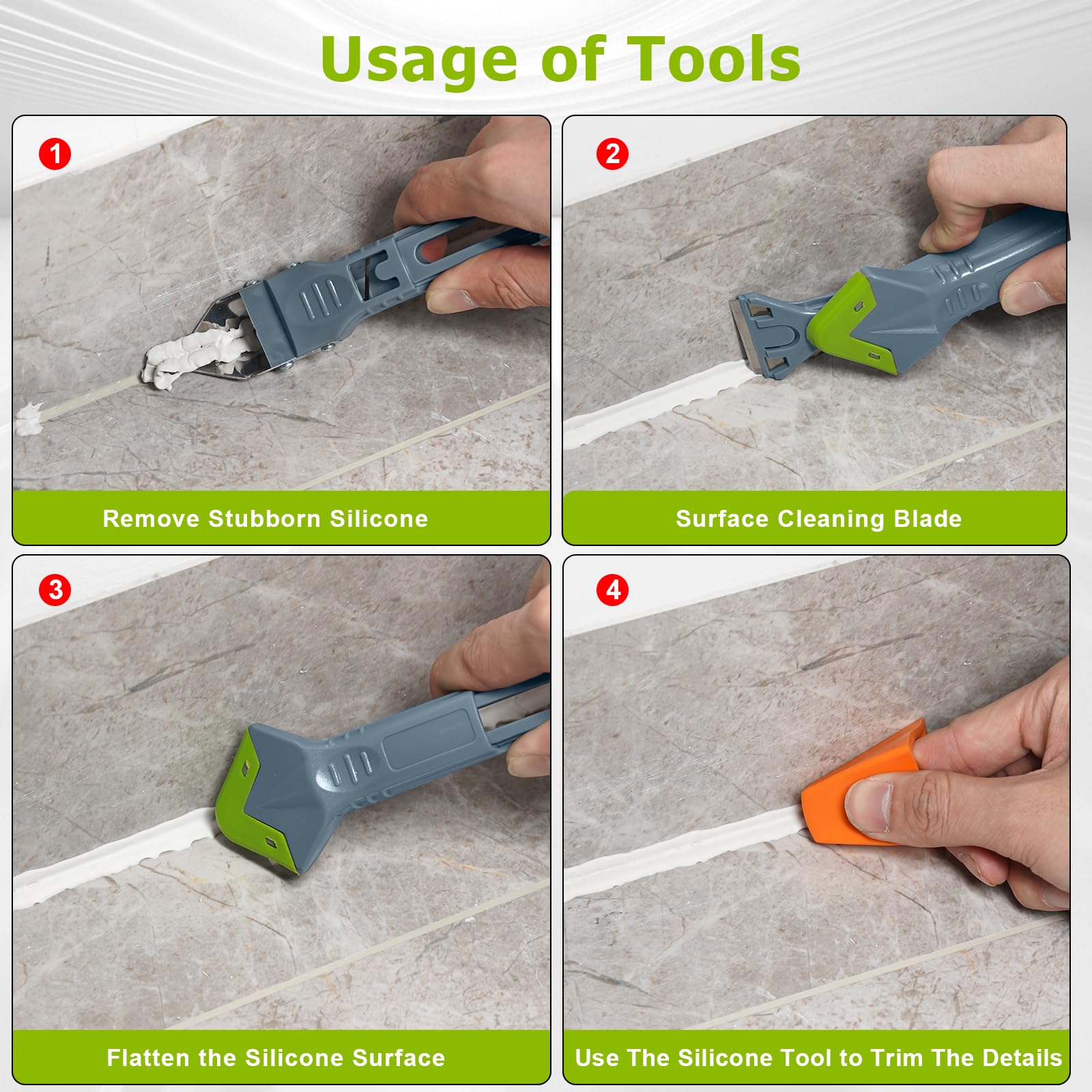 Usage of Tools

1
Remove Stubborn Silicone

2
Surface Cleaning Blade

3
Flatten the Silicone Surface

4
Use The Silicone Tool to Trim The Details