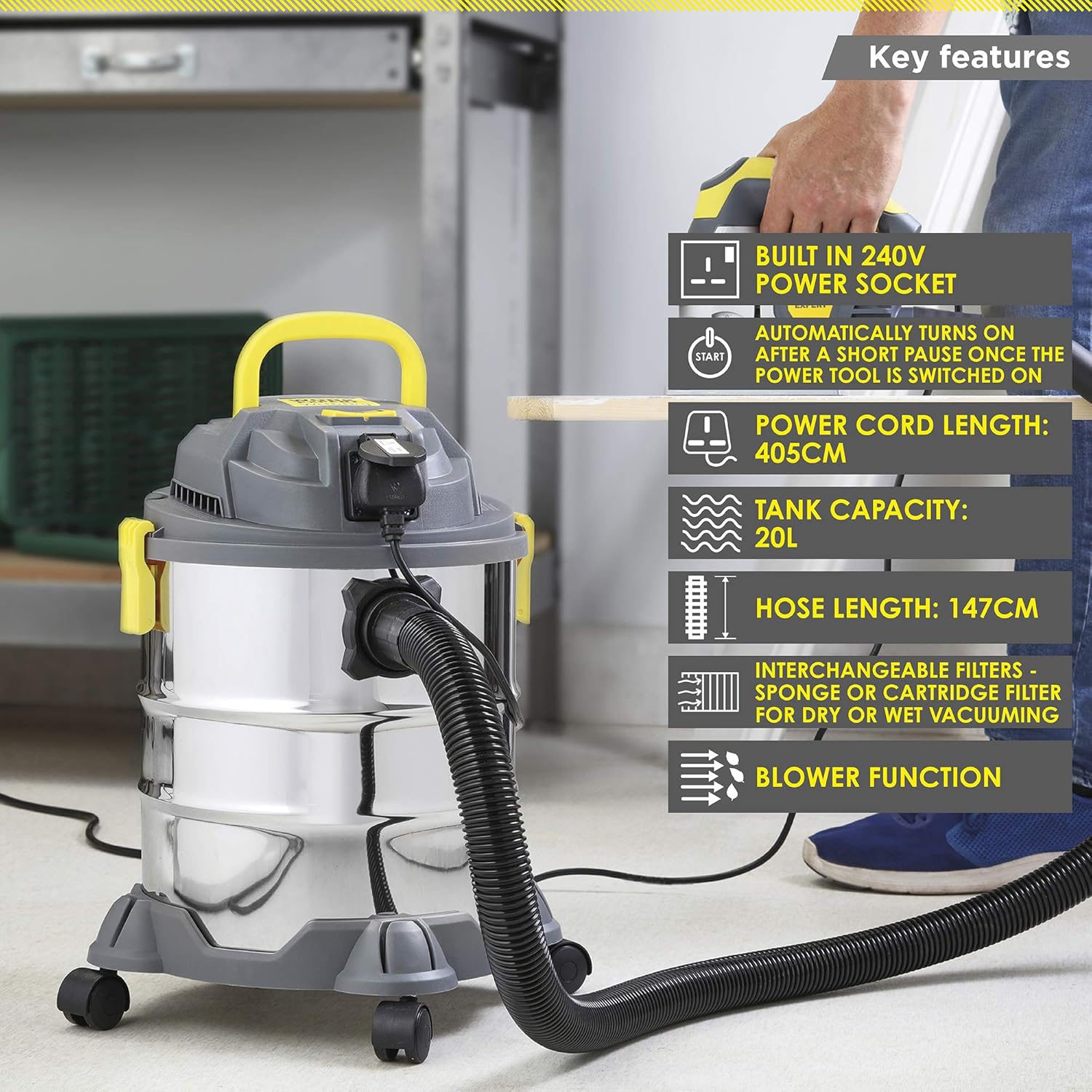 Key features

BUILT IN 240V POWER SOCKET

START

AUTOMATICALLY TURNS ON AFTER A SHORT PAUSE ONCE THE POWER TOOL IS SWITCHED ON

POWER CORD LENGTH: 405CM

TANK CAPACITY: 20L

HOSE LENGTH: 147CM

INTERCHANGEABLE FILTERS - SPONGE OR CARTRIDGE FILTER FOR DRY OR WET VACUUMING

BLOWER FUNCTION