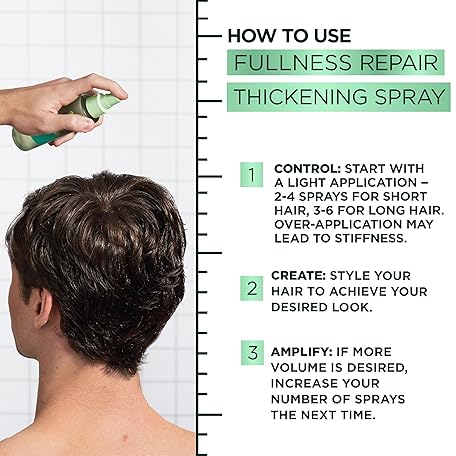 HOW TO USE
FULLNESS REPAIR
THICKENING SPRAY

1 CONTROL: START WITH A LIGHT APPLICATION – 2-4 SPRAYS FOR SHORT HAIR, 3-6 FOR LONG HAIR. OVER-APPLICATION MAY LEAD TO STIFFNESS.

2 CREATE: STYLE YOUR HAIR TO ACHIEVE YOUR DESIRED LOOK.

3 AMPLIFY: IF MORE VOLUME IS DESIRED, INCREASE YOUR NUMBER OF SPRAYS THE NEXT TIME.