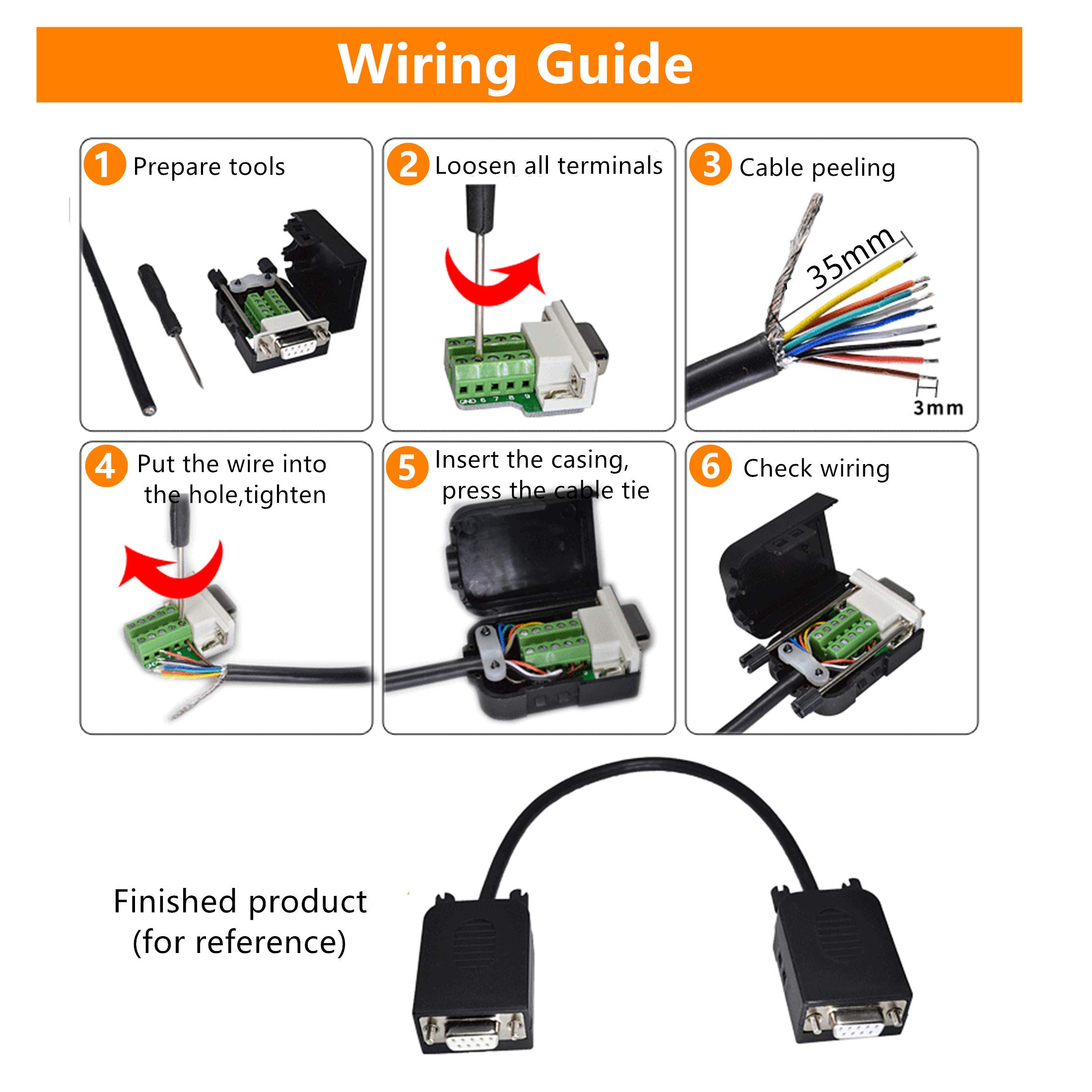 Wiring Guide

1 Prepare tools

2 Loosen all terminals

GND 6 7 8 9

3 Cable peeling

35mm

3mm

4 Put the wire into the hole,tighten

5 Insert the casing, press the cable tie

6 Check wiring

Finished product (for reference)