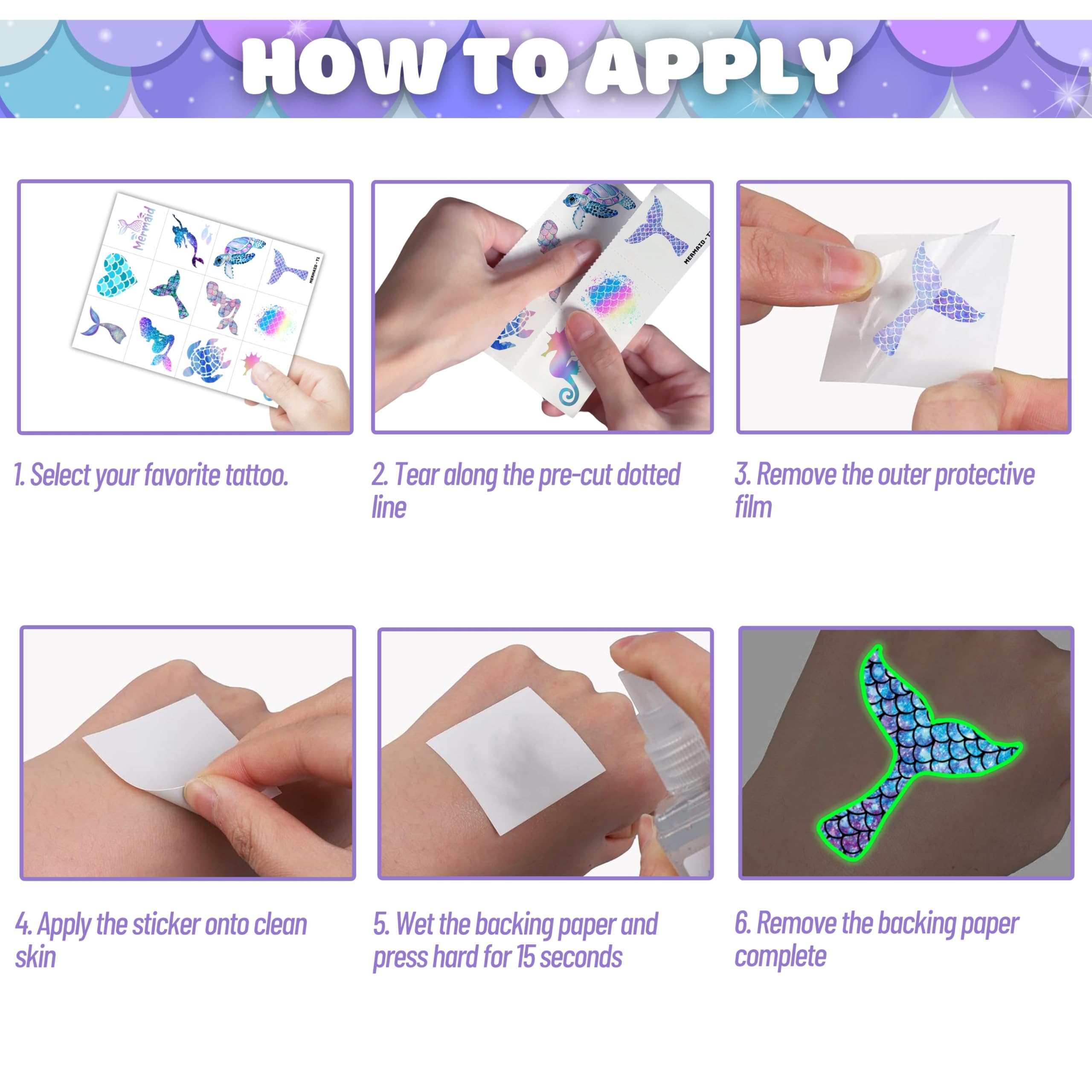 HOW TO APPLY

Mermaid

MERMAID-T1

MERMAID-T

1. Select your favorite tattoo.

2. Tear along the pre-cut dotted line

3. Remove the outer protective film

4. Apply the sticker onto clean skin

5. Wet the backing paper and press hard for 15 seconds

6. Remove the backing paper complete