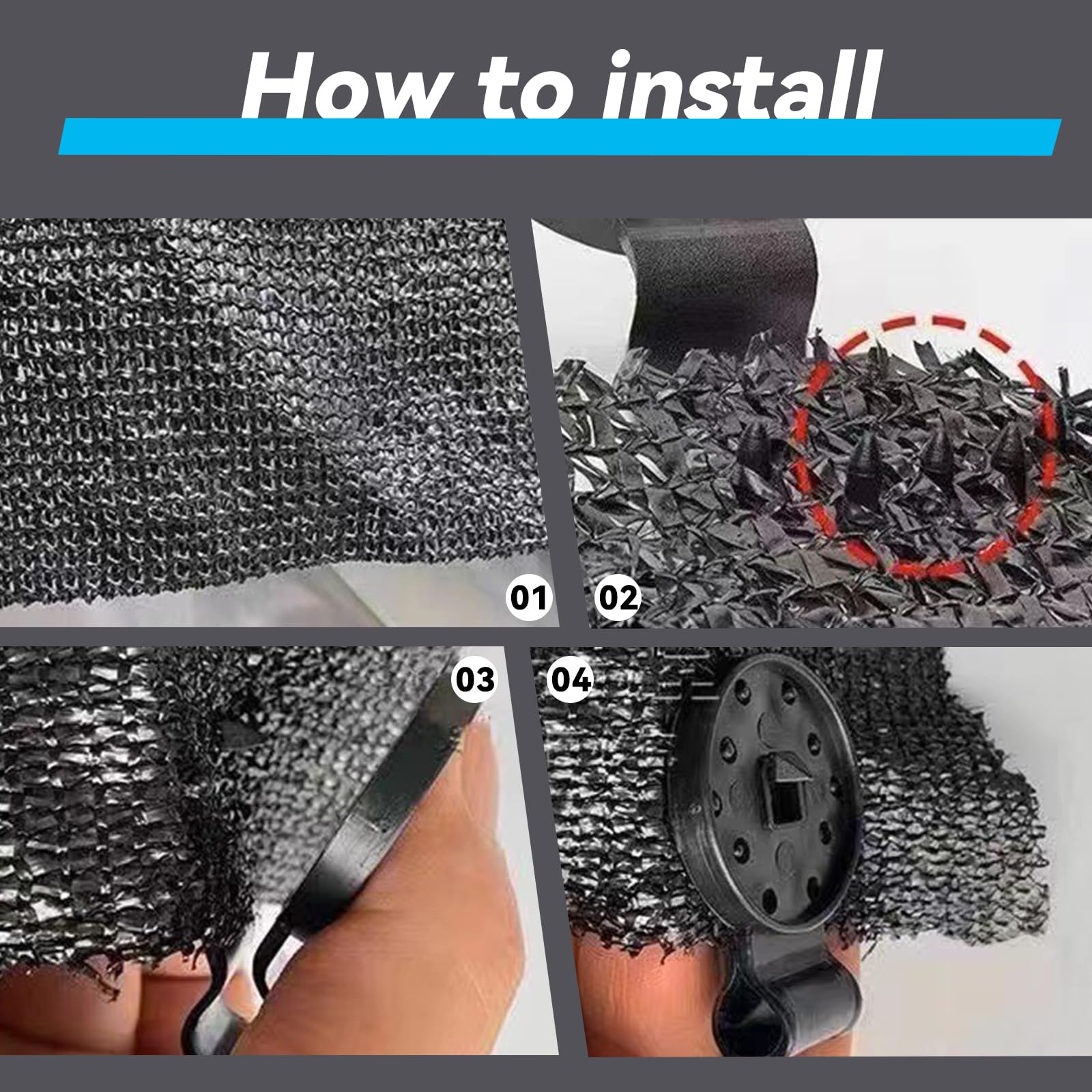 How to install

01

02

03

04