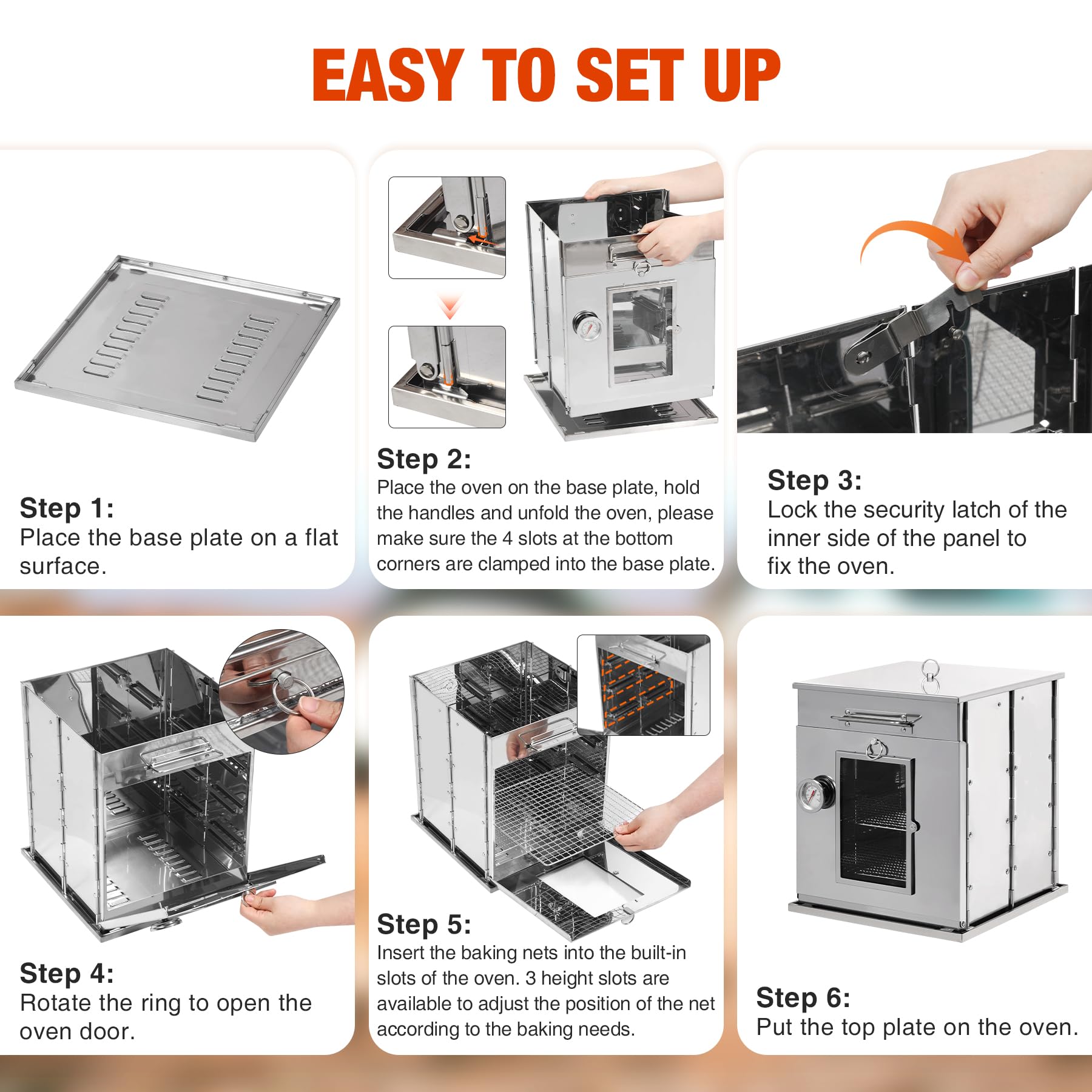 EASY TO SET UP

Step 1:
Place the base plate on a flat surface.

Step 2:
Place the oven on the base plate, hold the handles and unfold the oven, please make sure the 4 slots at the bottom corners are clamped into the base plate.

Step 3:
Lock the security latch of the inner side of the panel to fix the oven.

Step 4:
Rotate the ring to open the oven door.

Step 5:
Insert the baking nets into the built-in slots of the oven. 3 height slots are available to adjust the position of the net according to the baking needs.

Step 6:
Put the top plate on the oven.