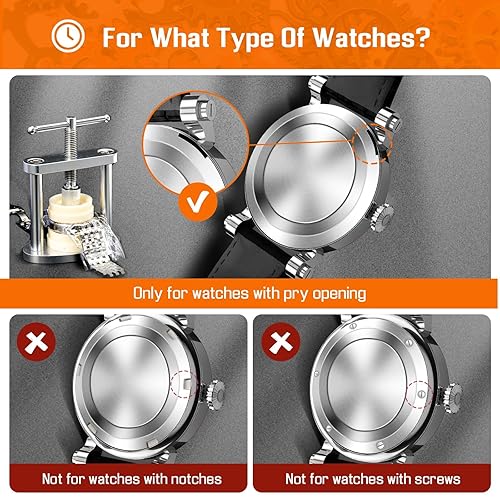 For What Type Of Watches?

Only for watches with pry opening

Not for watches with notches

Not for watches with screws