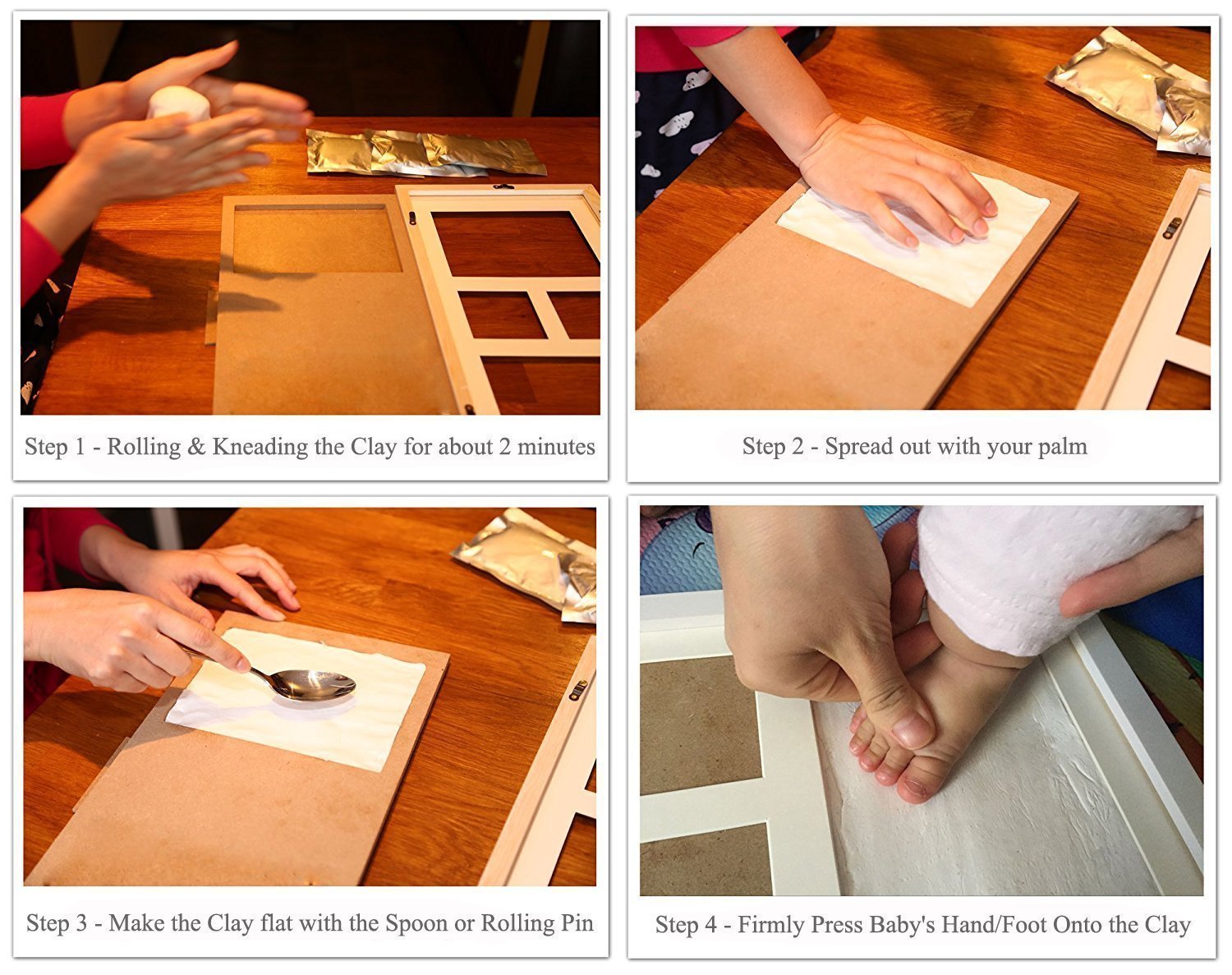 Step 1 - Rolling & Kneading the Clay for about 2 minutes

Step 2 - Spread out with your palm

Step 3 - Make the Clay flat with the Spoon or Rolling Pin

Step 4 - Firmly Press Baby's Hand/Foot Onto the Clay