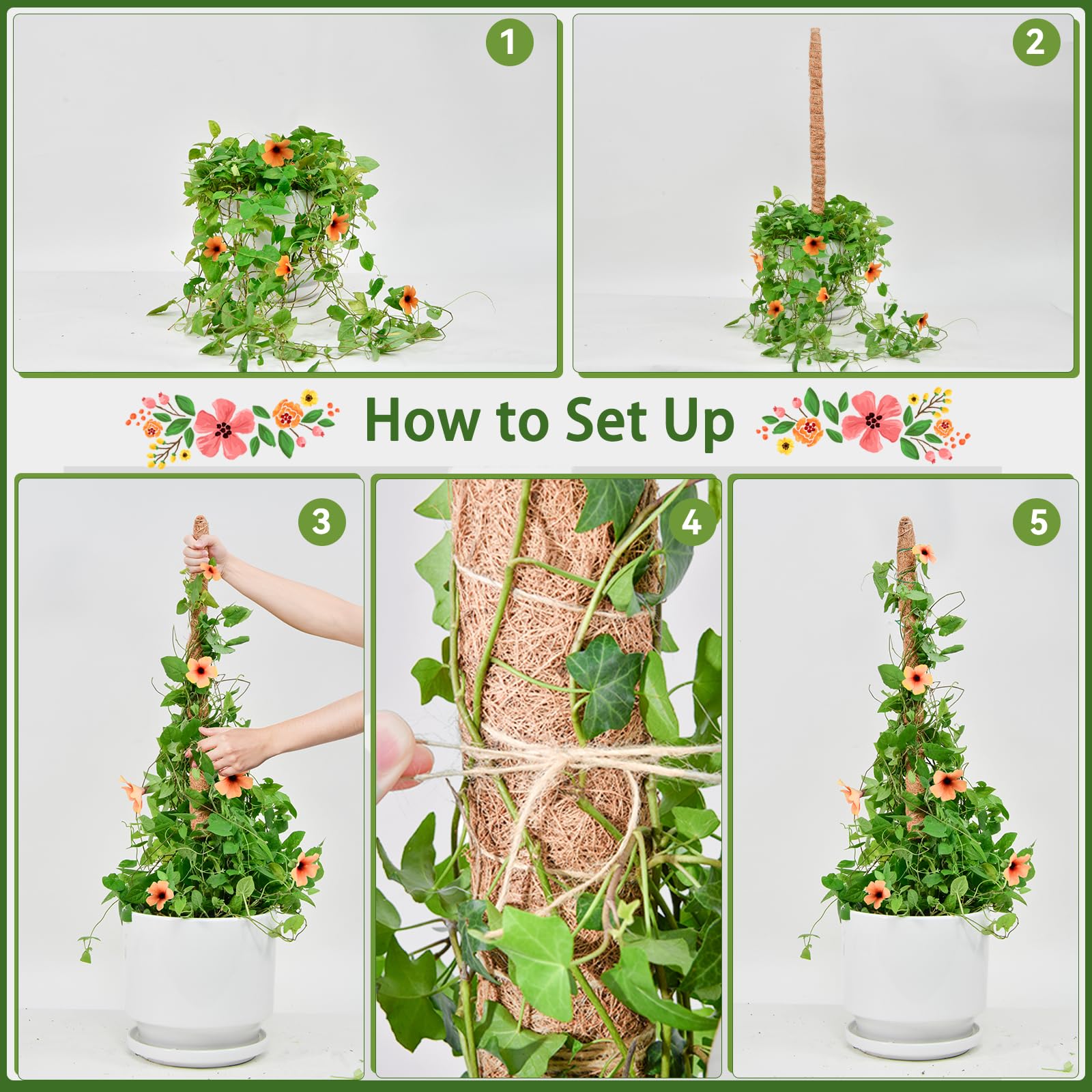 1

2

How to Set Up

3

4

5