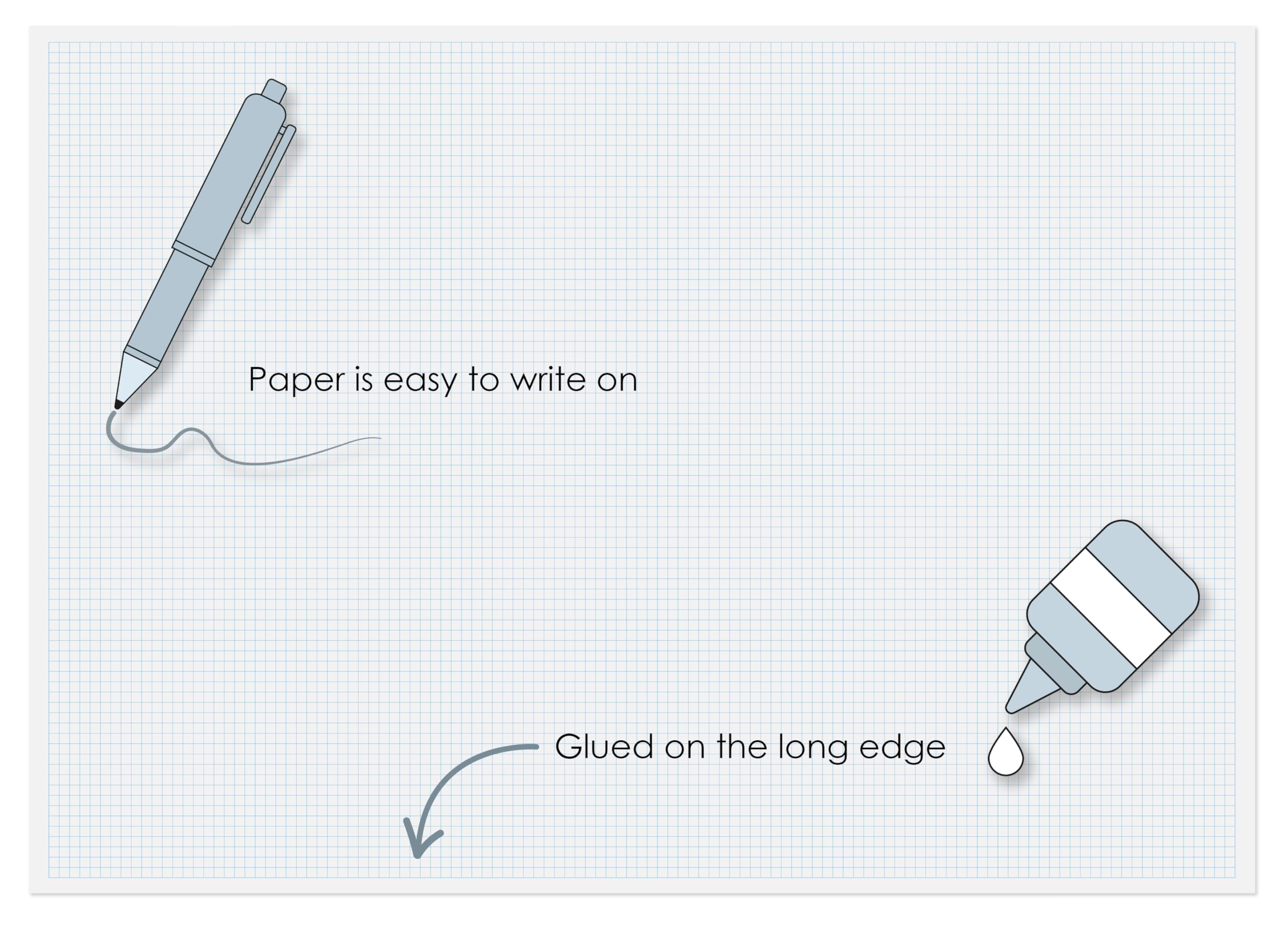 Paper is easy to write on

Glued on the long edge