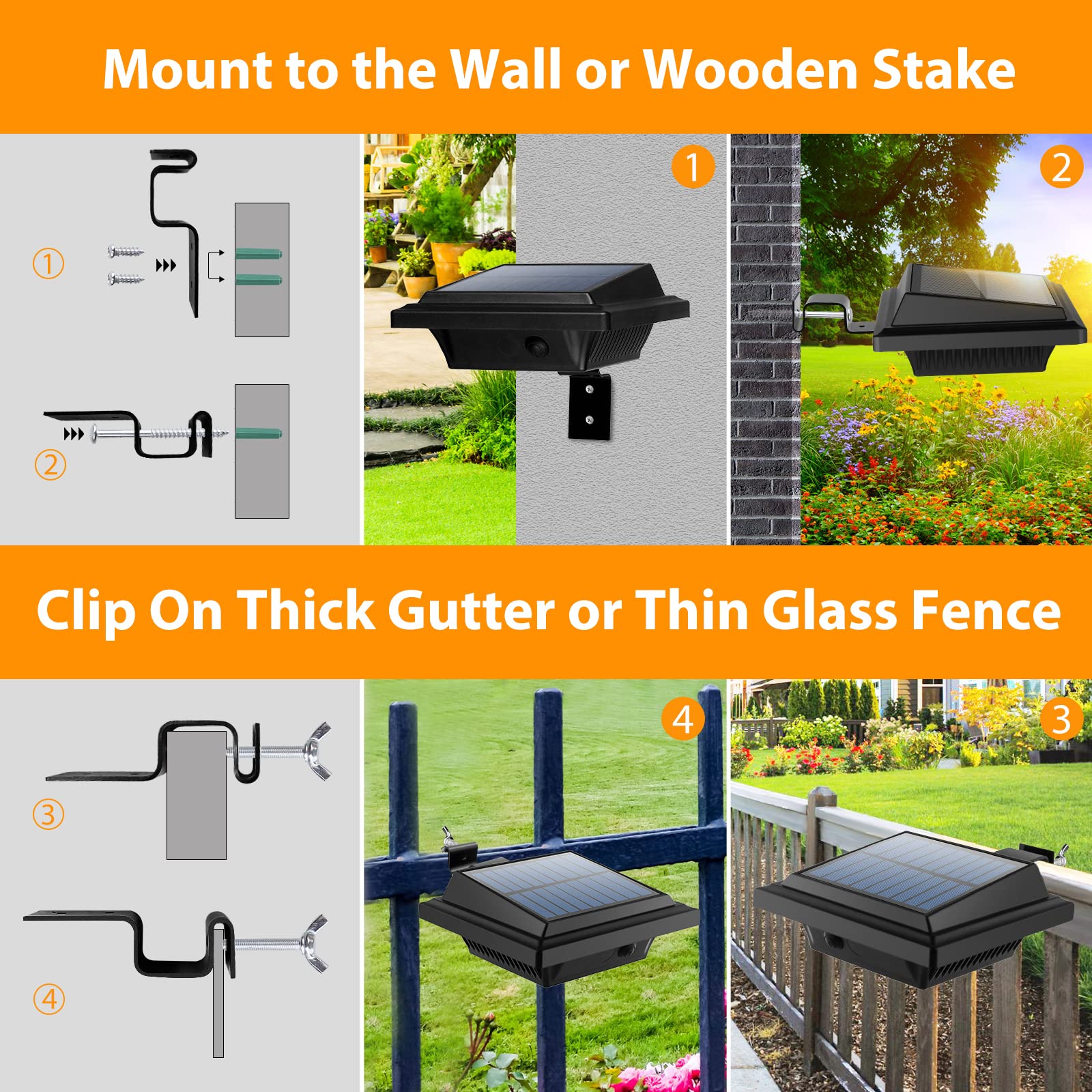 Mount to the Wall or Wooden Stake

①

②

1

2

Clip On Thick Gutter or Thin Glass Fence

③

④

4

3