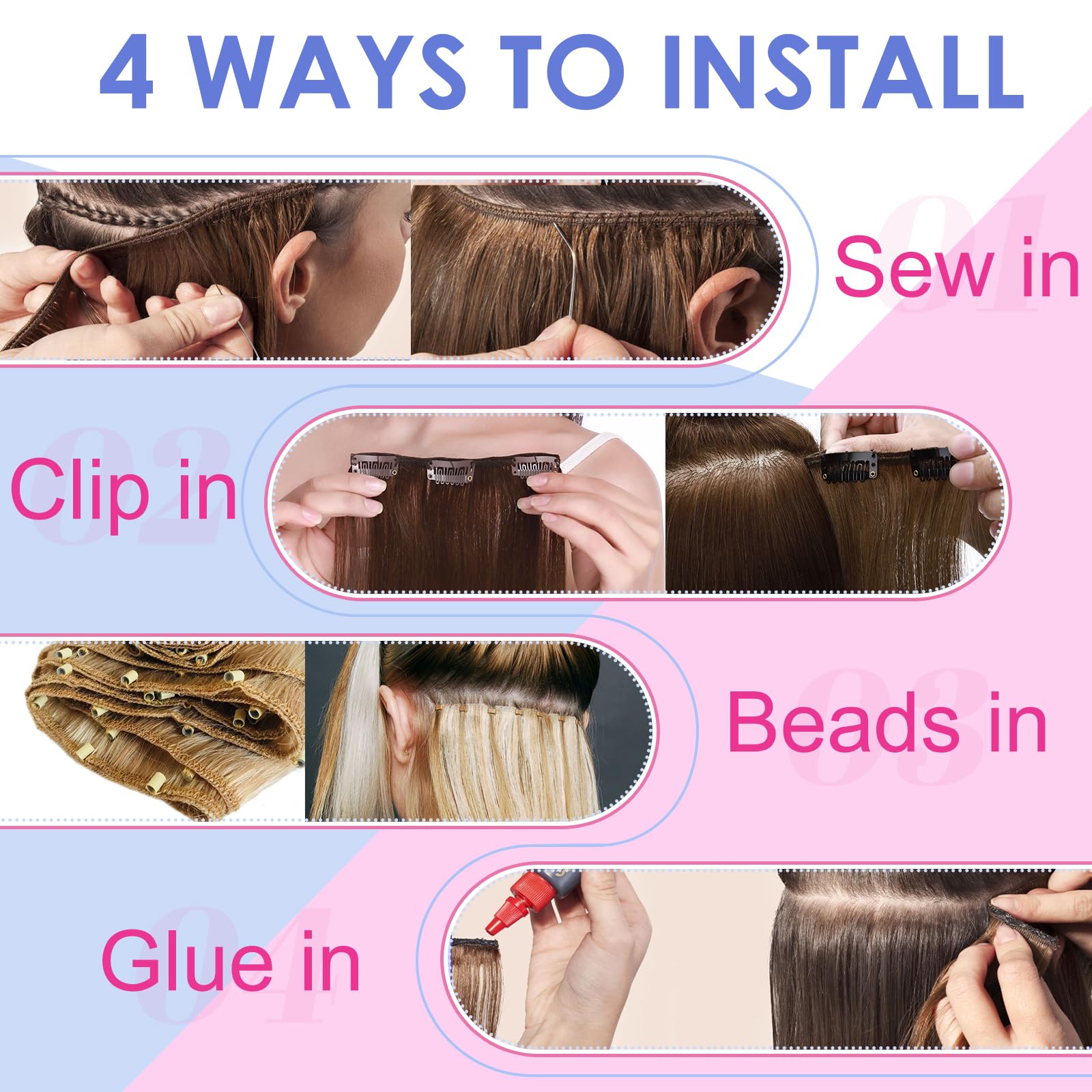 4 WAYS TO INSTALL

01
Sew in

02
Clip in

03
Beads in

04
Glue in