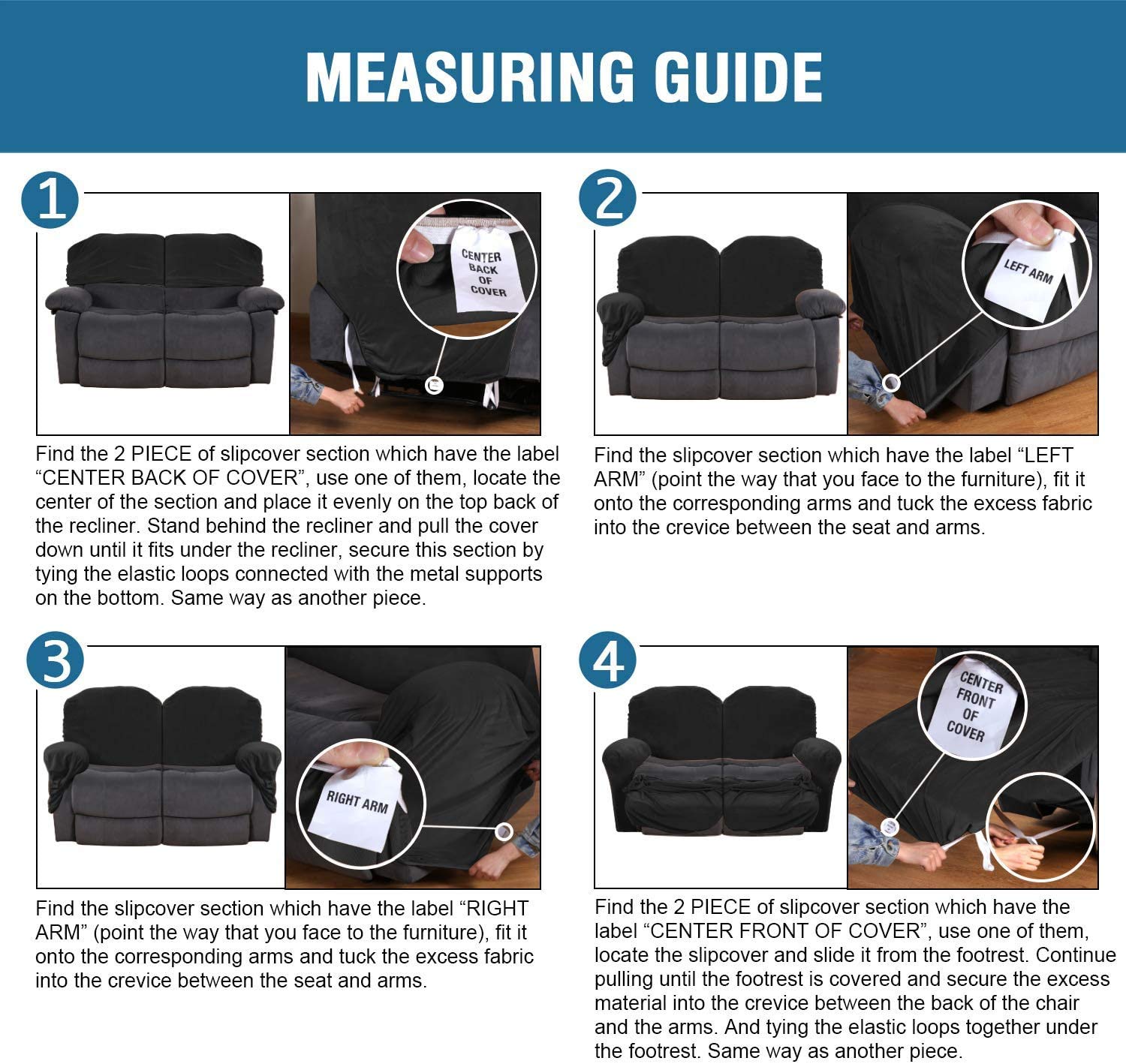 MEASURING GUIDE

1

CENTER BACK OF COVER

Find the 2 PIECE of slipcover section which have the label “CENTER BACK OF COVER”, use one of them, locate the center of the section and place it evenly on the top back of the recliner. Stand behind the recliner and pull the cover down until it fits under the recliner, secure this section by tying the elastic loops connected with the metal supports on the bottom. Same way as another piece.

2

LEFT ARM

Find the slipcover section which have the label “LEFT ARM” (point the way that you face to the furniture), fit it onto the corresponding arms and tuck the excess fabric into the crevice between the seat and arms.

3

RIGHT ARM

Find the slipcover section which have the label “RIGHT ARM” (point the way that you face to the furniture), fit it onto the corresponding arms and tuck the excess fabric into the crevice between the seat and arms.

4

CENTER FRONT OF COVER

Find the 2 PIECE of slipcover section which have the label “CENTER FRONT OF COVER”, use one of them, locate the slipcover and slide it from the footrest. Continue pulling until the footrest is covered and secure the excess material into the crevice between the back of the chair and the arms. And tying the elastic loops together under the footrest. Same way as another piece.