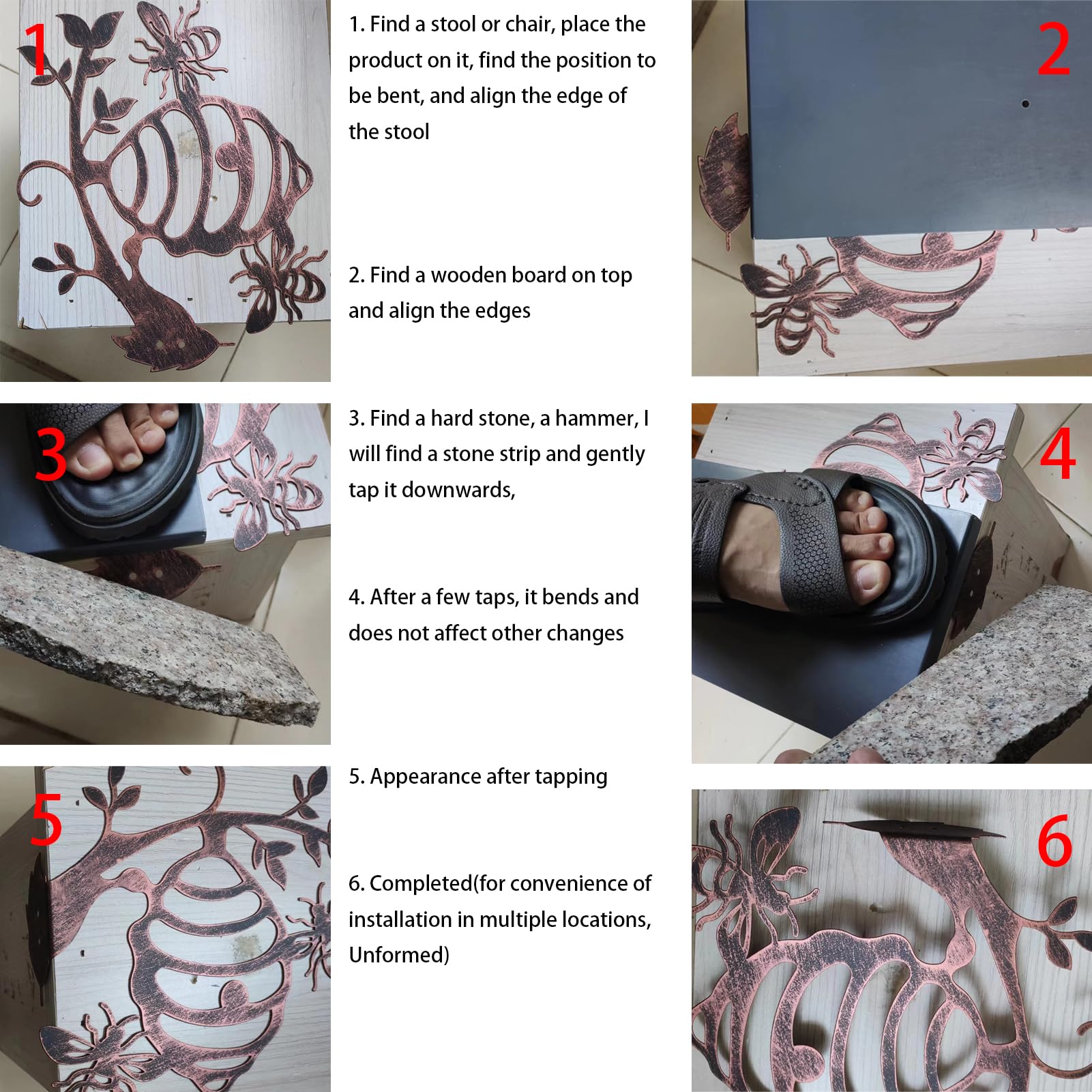 1

1. Find a stool or chair, place the product on it, find the position to be bent, and align the edge of the stool

2

2. Find a wooden board on top and align the edges

3

3. Find a hard stone, a hammer, I will find a stone strip and gently tap it downwards,

4

4. After a few taps, it bends and does not affect other changes

5

5. Appearance after tapping

6

6. Completed(for convenience of installation in multiple locations, Unformed)