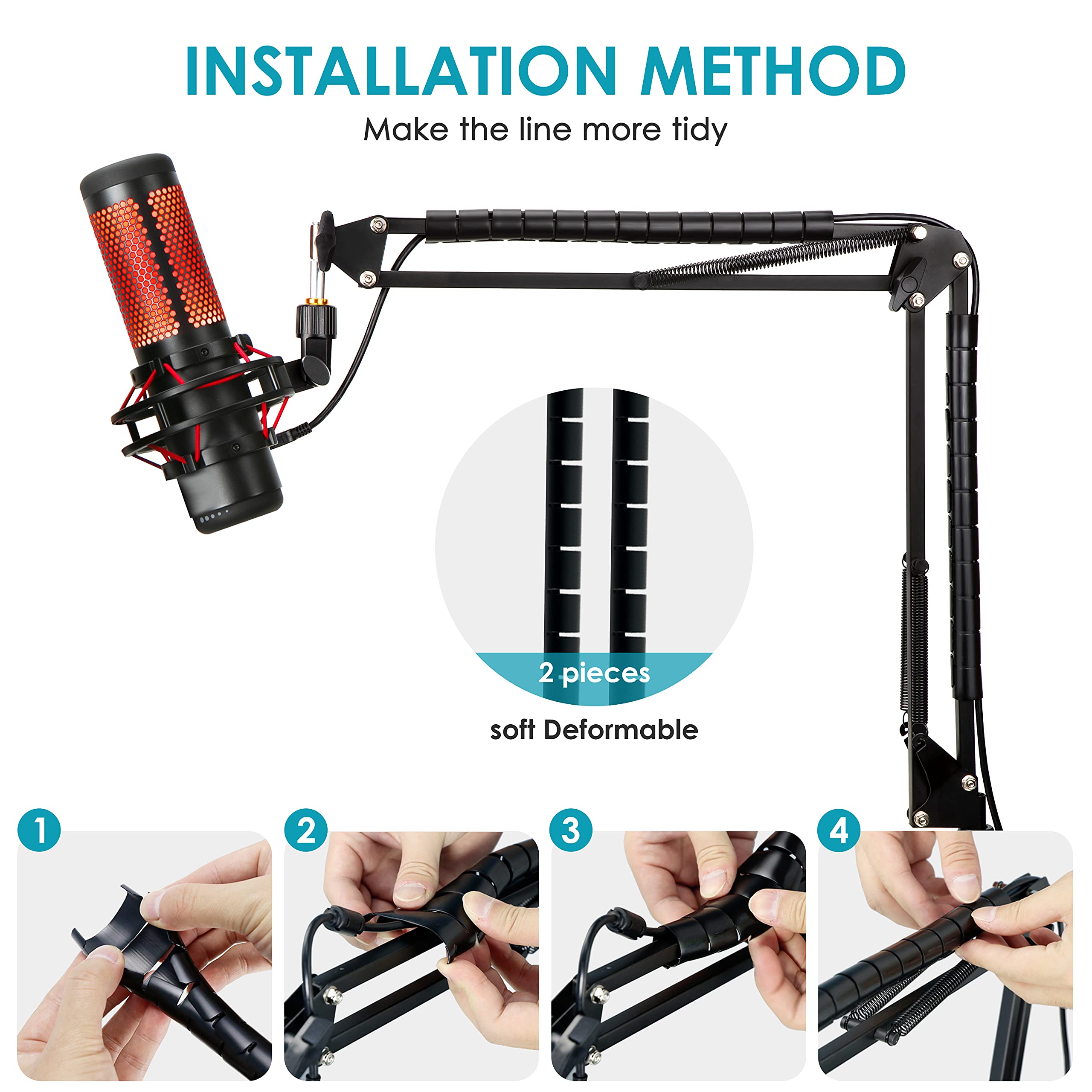 INSTALLATION METHOD

Make the line more tidy

2 pieces

soft Deformable

1

2

3

4