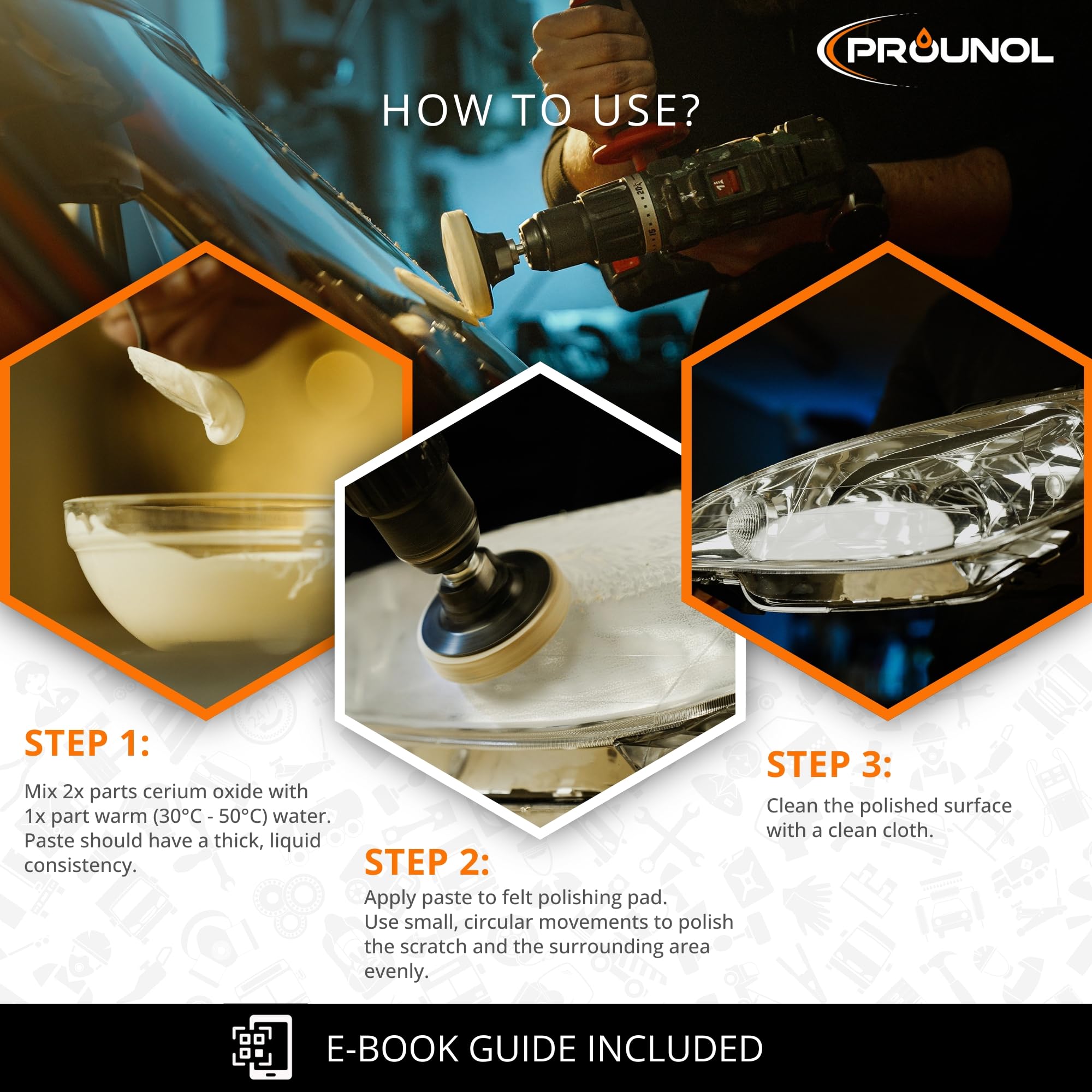 PROUNOL

HOW TO USE?

STEP 1:

Mix 2x parts cerium oxide with 1x part warm (30°C - 50°C) water. Paste should have a thick, liquid consistency.

STEP 2:

Apply paste to felt polishing pad. Use small, circular movements to polish the scratch and the surrounding area evenly.

STEP 3:

Clean the polished surface with a clean cloth.

E-BOOK GUIDE INCLUDED