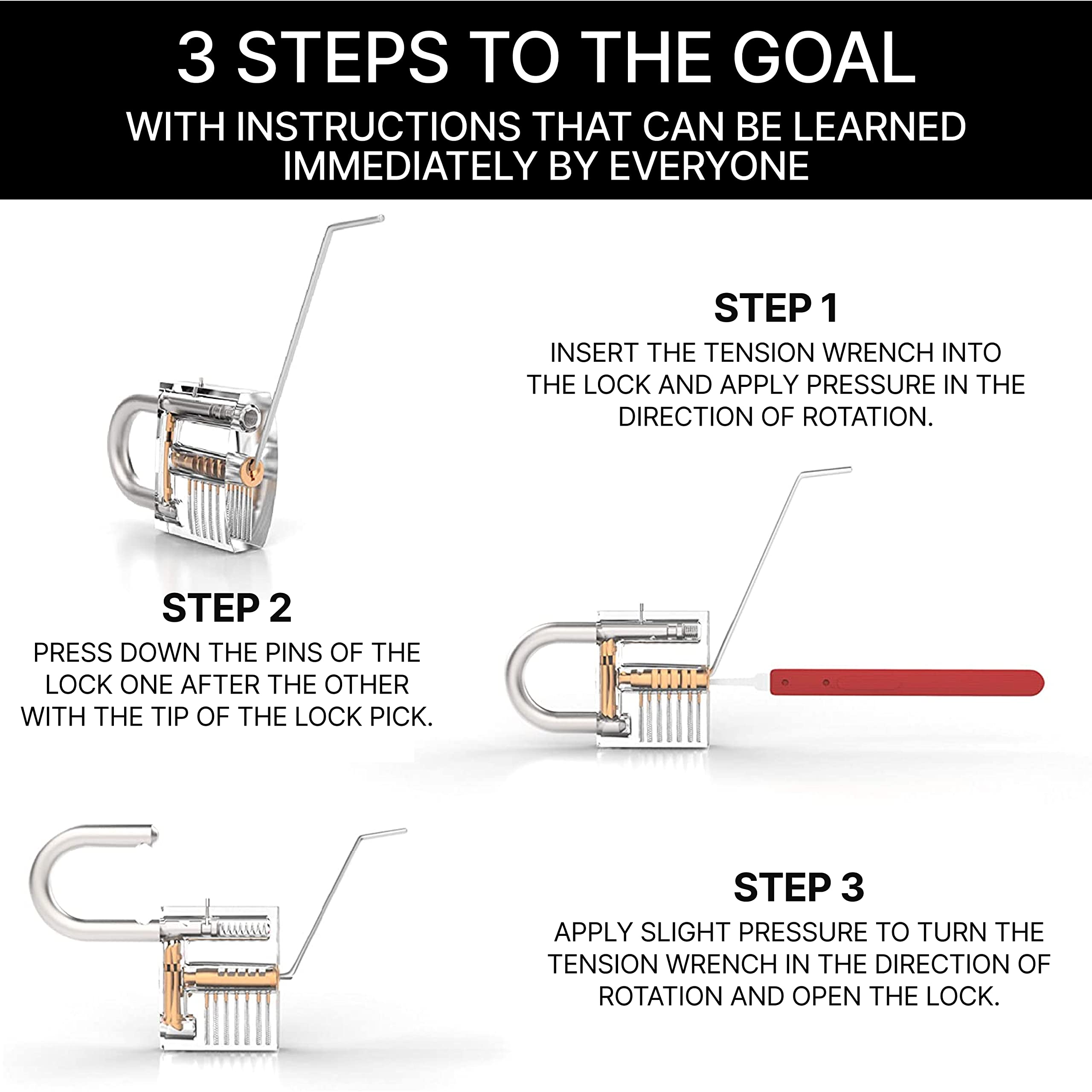 3 STEPS TO THE GOAL

WITH INSTRUCTIONS THAT CAN BE LEARNED IMMEDIATELY BY EVERYONE

STEP 1

INSERT THE TENSION WRENCH INTO THE LOCK AND APPLY PRESSURE IN THE DIRECTION OF ROTATION.

STEP 2

PRESS DOWN THE PINS OF THE LOCK ONE AFTER THE OTHER WITH THE TIP OF THE LOCK PICK.

STEP 3

APPLY SLIGHT PRESSURE TO TURN THE TENSION WRENCH IN THE DIRECTION OF ROTATION AND OPEN THE LOCK.