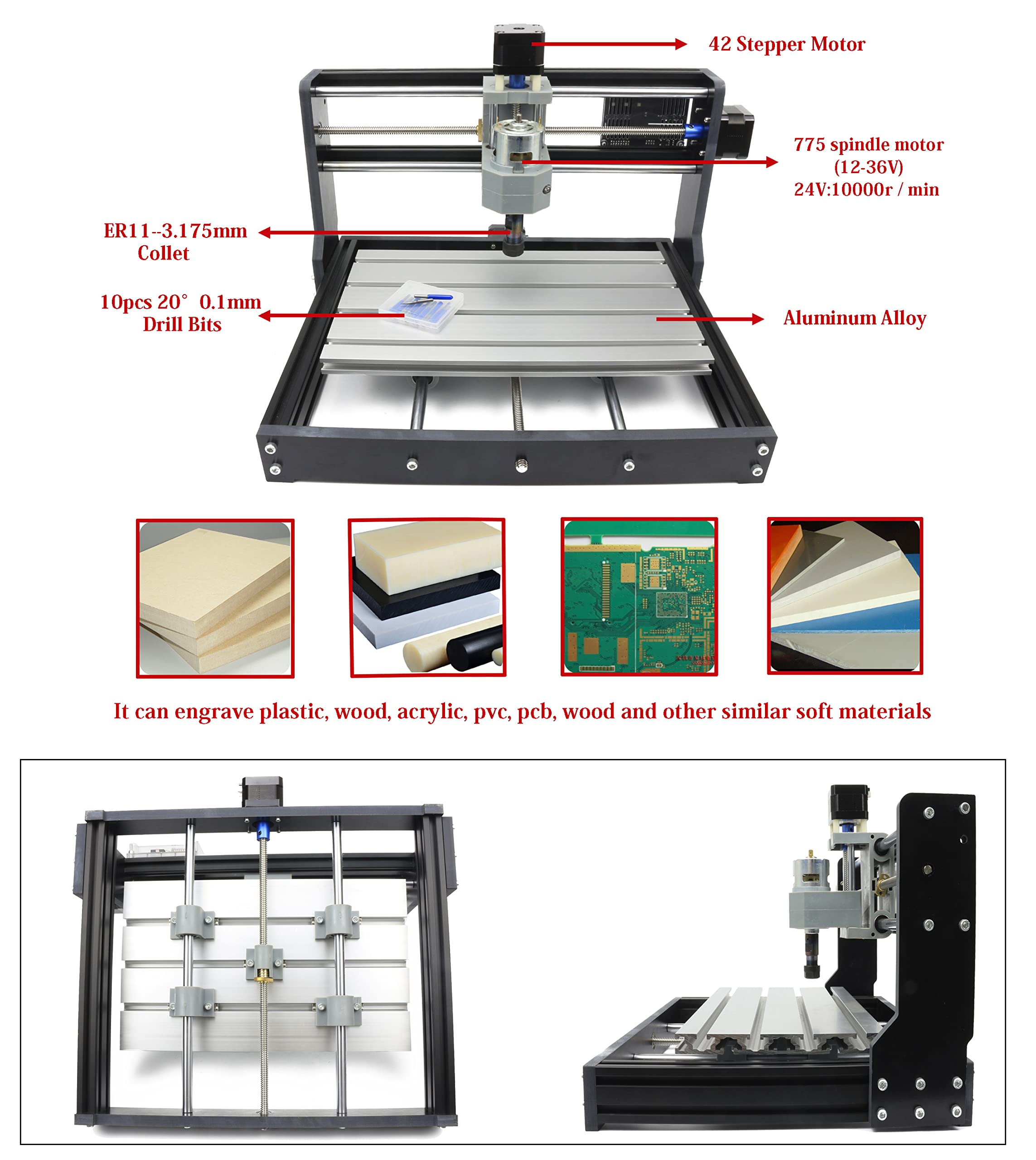 42 Stepper Motor

775 spindle motor
(12-36V)
24V:10000r / min

ER11--3.175mm
Collet

10pcs 20° 0.1mm
Drill Bits

Aluminum Alloy

It can engrave plastic, wood, acrylic, pvc, pcb, wood and other similar soft materials