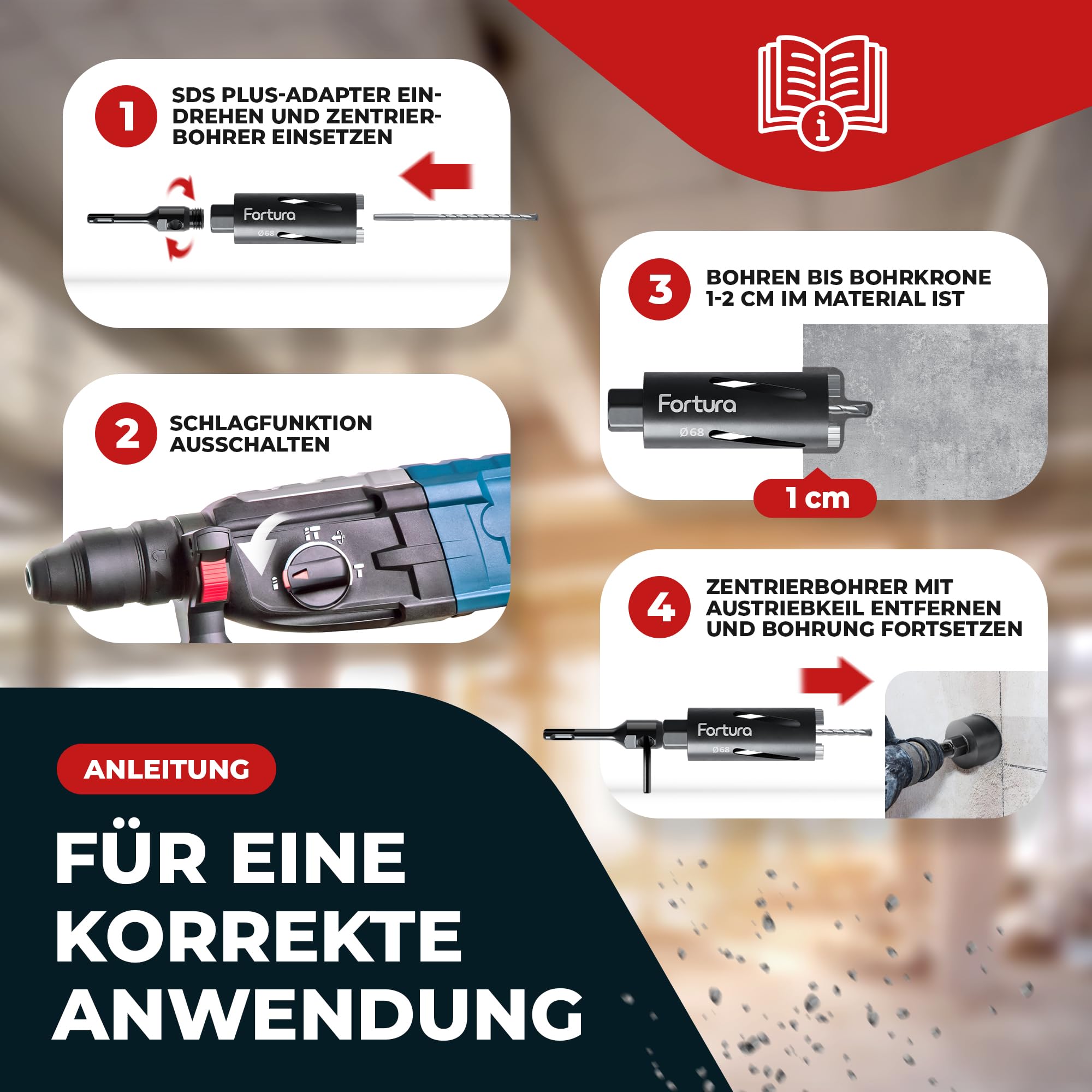 1

SDS PLUS-ADAPTER EINDREHEN UND ZENTRIERBOHRER EINSETZEN

Fortura
Ø68

2

SCHLAGFUNKTION AUSSCHALTEN

3

BOHREN BIS BOHRKRONE 1-2 CM IM MATERIAL IST

Fortura
Ø68

1 cm

4

ZENTRIERBOHRER MIT AUSTRIEBKEIL ENTFERNEN UND BOHRUNG FORTSETZEN

Fortura
Ø68

ANLEITUNG

FÜR EINE KORREKTE ANWENDUNG