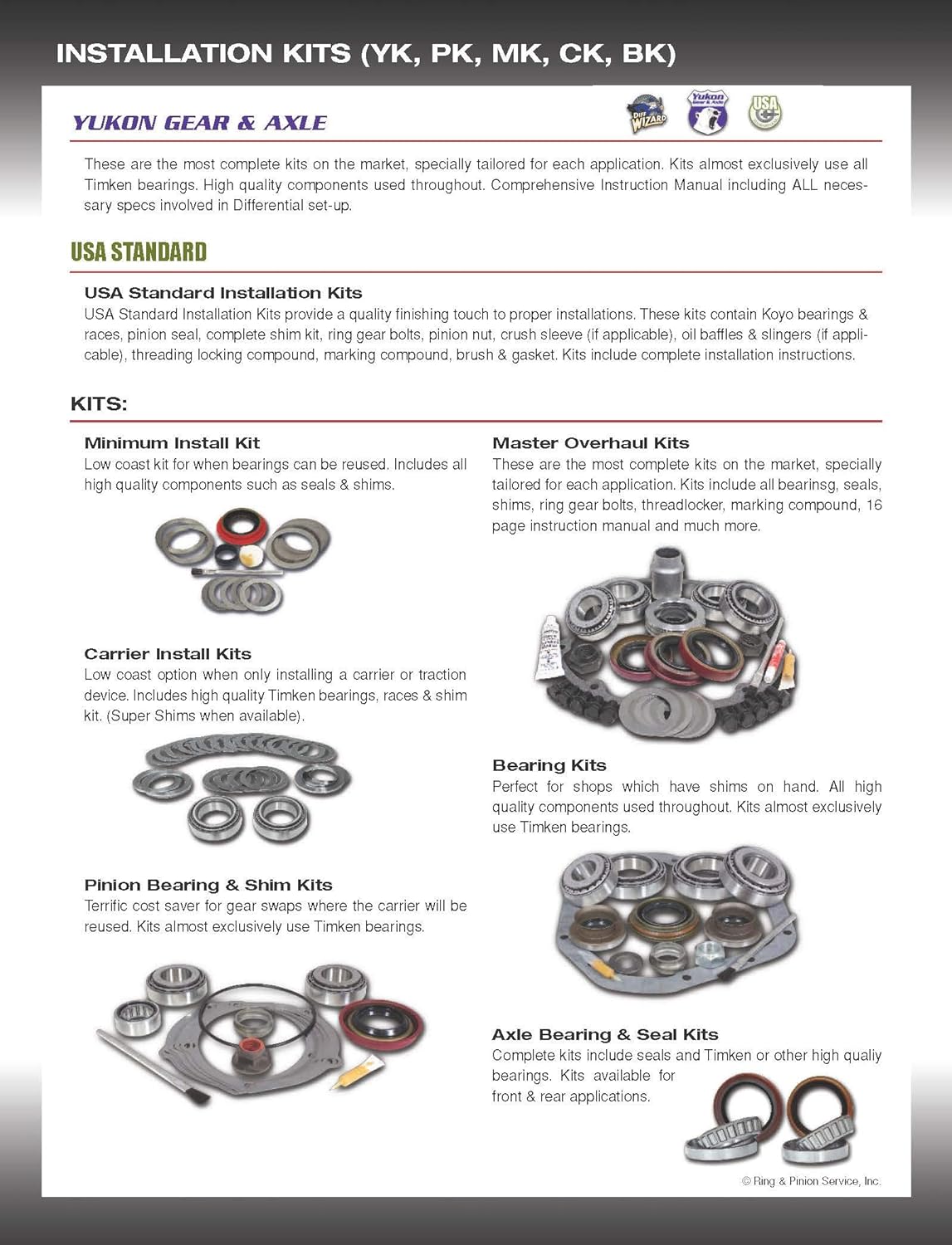 INSTALLATION KITS (YK, PK, MK, CK, BK)

YUKON GEAR & AXLE

DIFF WIZARD

Yukon Gear & Axle

USA

These are the most complete kits on the market, specially tailored for each application. Kits almost exclusively use all Timken bearings. High quality components used throughout. Comprehensive Instruction Manual including ALL necessary specs involved in Differential set-up.

USA STANDARD

USA Standard Installation Kits
USA Standard Installation Kits provide a quality finishing touch to proper installations. These kits contain Koyo bearings & races, pinion seal, complete shim kit, ring gear bolts, pinion nut, crush sleeve (if applicable), oil baffles & slingers (if applicable), threading locking compound, marking compound, brush & gasket. Kits include complete installation instructions.

KITS:

Minimum Install Kit
Low coast kit for when bearings can be reused. Includes all high quality components such as seals & shims.

Carrier Install Kits
Low coast option when only installing a carrier or traction device. Includes high quality Timken bearings, races & shim kit. (Super Shims when available).

Pinion Bearing & Shim Kits
Terrific cost saver for gear swaps where the carrier will be reused. Kits almost exclusively use Timken bearings.

Master Overhaul Kits
These are the most complete kits on the market, specially tailored for each application. Kits include all bearinsg, seals, shims, ring gear bolts, threadlocker, marking compound, 16 page instruction manual and much more.

Bearing Kits
Perfect for shops which have shims on hand. All high quality components used throughout. Kits almost exclusively use Timken bearings.

Axle Bearing & Seal Kits
Complete kits include seals and Timken or other high qualiy bearings. Kits available for front & rear applications.

© Ring & Pinion Service, Inc.