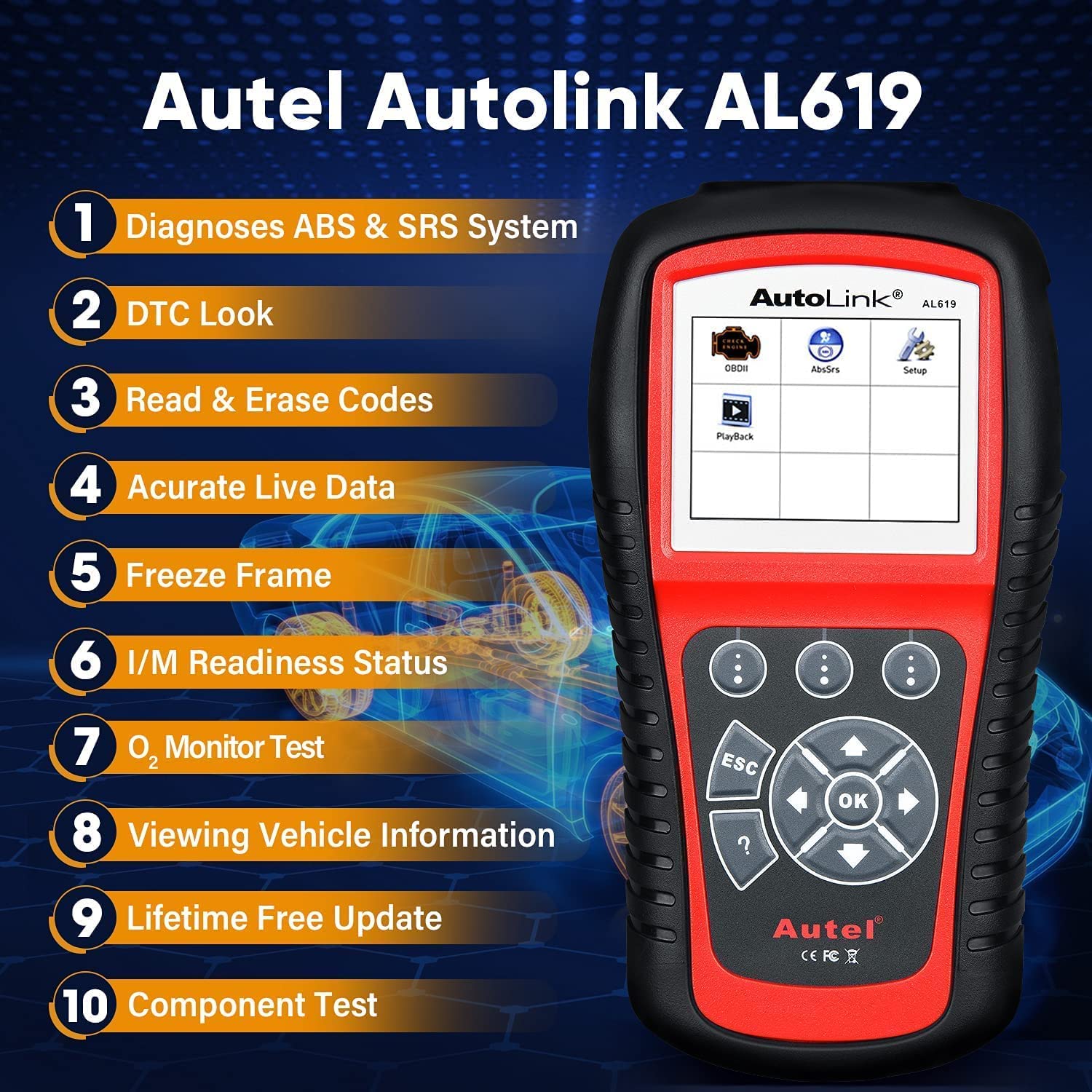 Autel Autolink AL619

1 Diagnoses ABS & SRS System

2 DTC Look

3 Read & Erase Codes

4 Acurate Live Data

5 Freeze Frame

6 I/M Readiness Status

7 $O_2$ Monitor Test

8 Viewing Vehicle Information

9 Lifetime Free Update

10 Component Test

AutoLink® AL619

CHECK ENGINE

OBDII

AbsSrs

Setup

PlayBack

ESC

OK

?

Autel®

CE FC