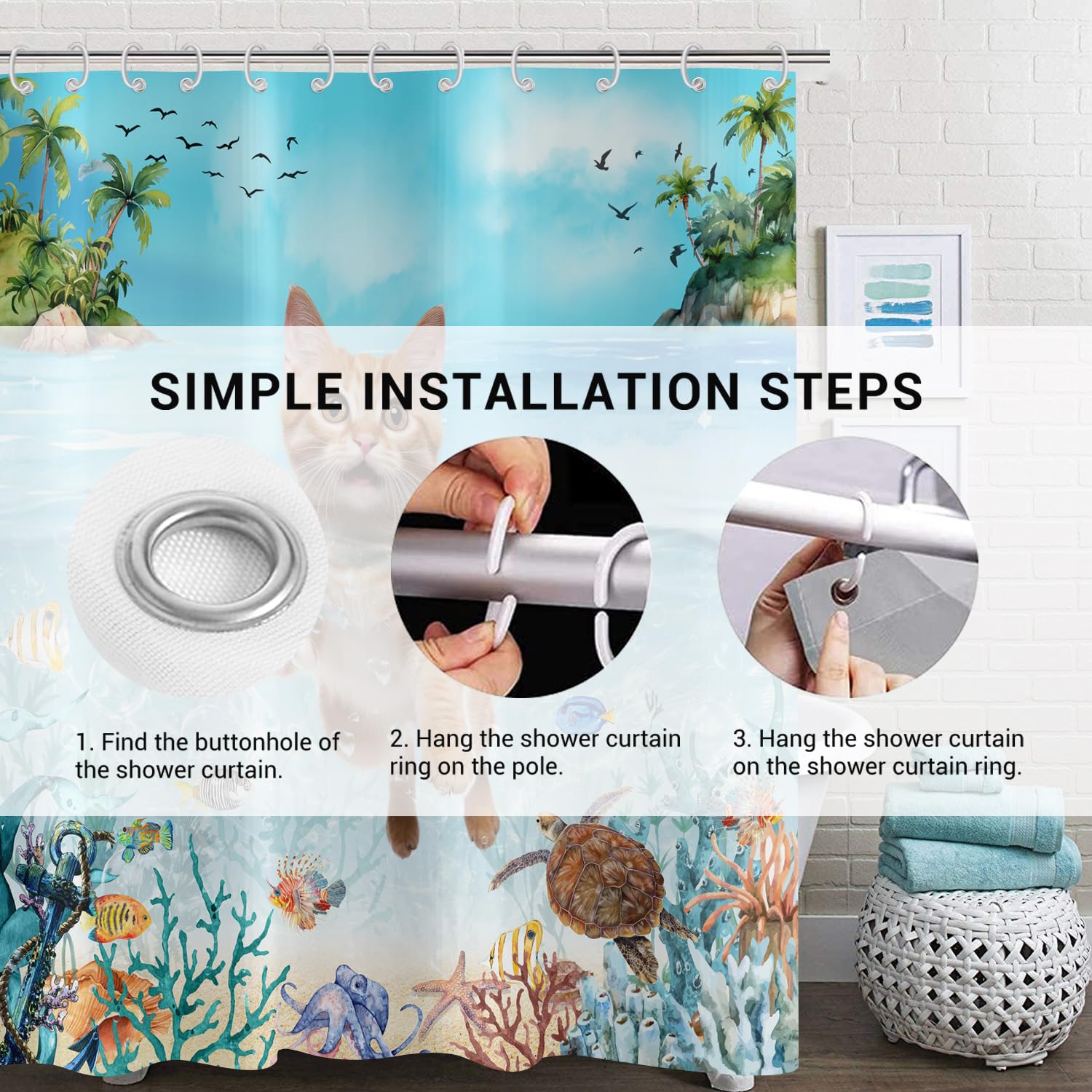 SIMPLE INSTALLATION STEPS

1. Find the buttonhole of the shower curtain.

2. Hang the shower curtain ring on the pole.

3. Hang the shower curtain on the shower curtain ring.