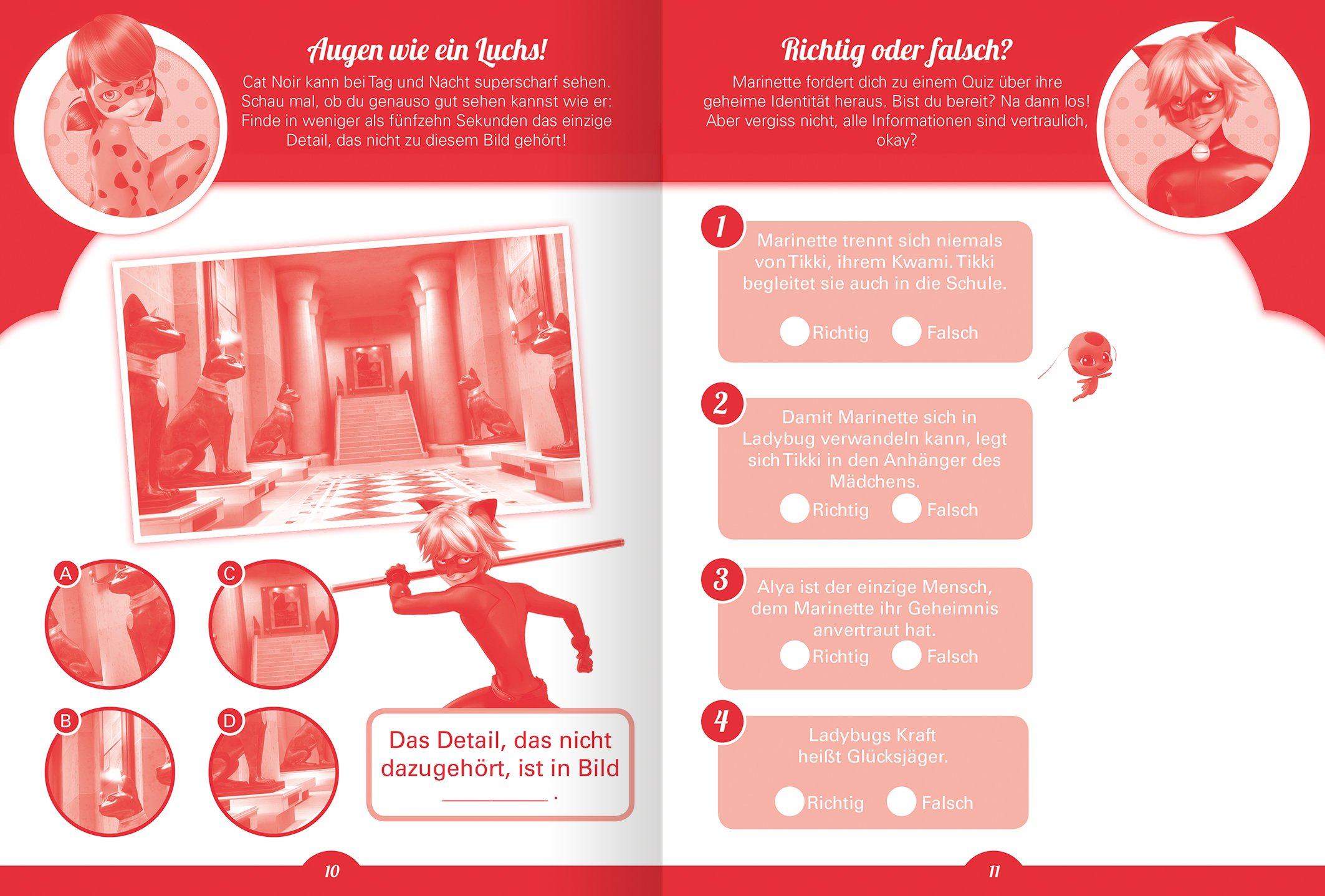 Augen wie ein Luchs!

Cat Noir kann bei Tag und Nacht superscharf sehen. Schau mal, ob du genauso gut sehen kannst wie er: Finde in weniger als fünfzehn Sekunden das einzige Detail, das nicht zu diesem Bild gehört!

A

C

B

D

Das Detail, das nicht dazugehört, ist in Bild ________ .

10

Richtig oder falsch?

Marinette fordert dich zu einem Quiz über ihre geheime Identität heraus. Bist du bereit? Na dann los! Aber vergiss nicht, alle Informationen sind vertraulich, okay?

1 Marinette trennt sich niemals von Tikki, ihrem Kwami. Tikki begleitet sie auch in die Schule.

Richtig Falsch

2 Damit Marinette sich in Ladybug verwandeln kann, legt sich Tikki in den Anhänger des Mädchens.

Richtig Falsch

3 Alya ist der einzige Mensch, dem Marinette ihr Geheimnis anvertraut hat.

Richtig Falsch

4 Ladybugs Kraft heißt Glücksjäger.

Richtig Falsch

11