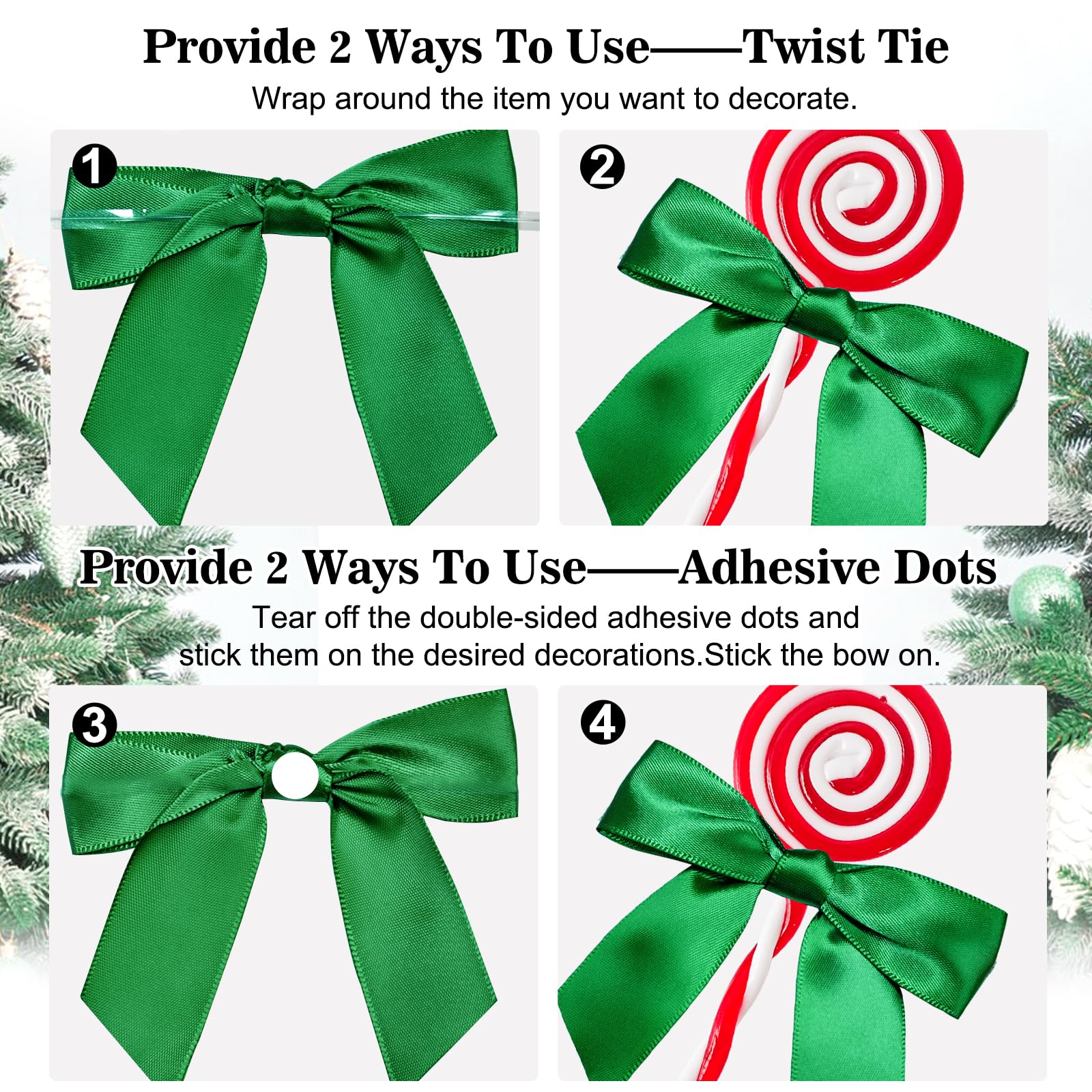 Provide 2 Ways To Use——Twist Tie

Wrap around the item you want to decorate.

1

2

Provide 2 Ways To Use——Adhesive Dots

Tear off the double-sided adhesive dots and stick them on the desired decorations.Stick the bow on.

3

4