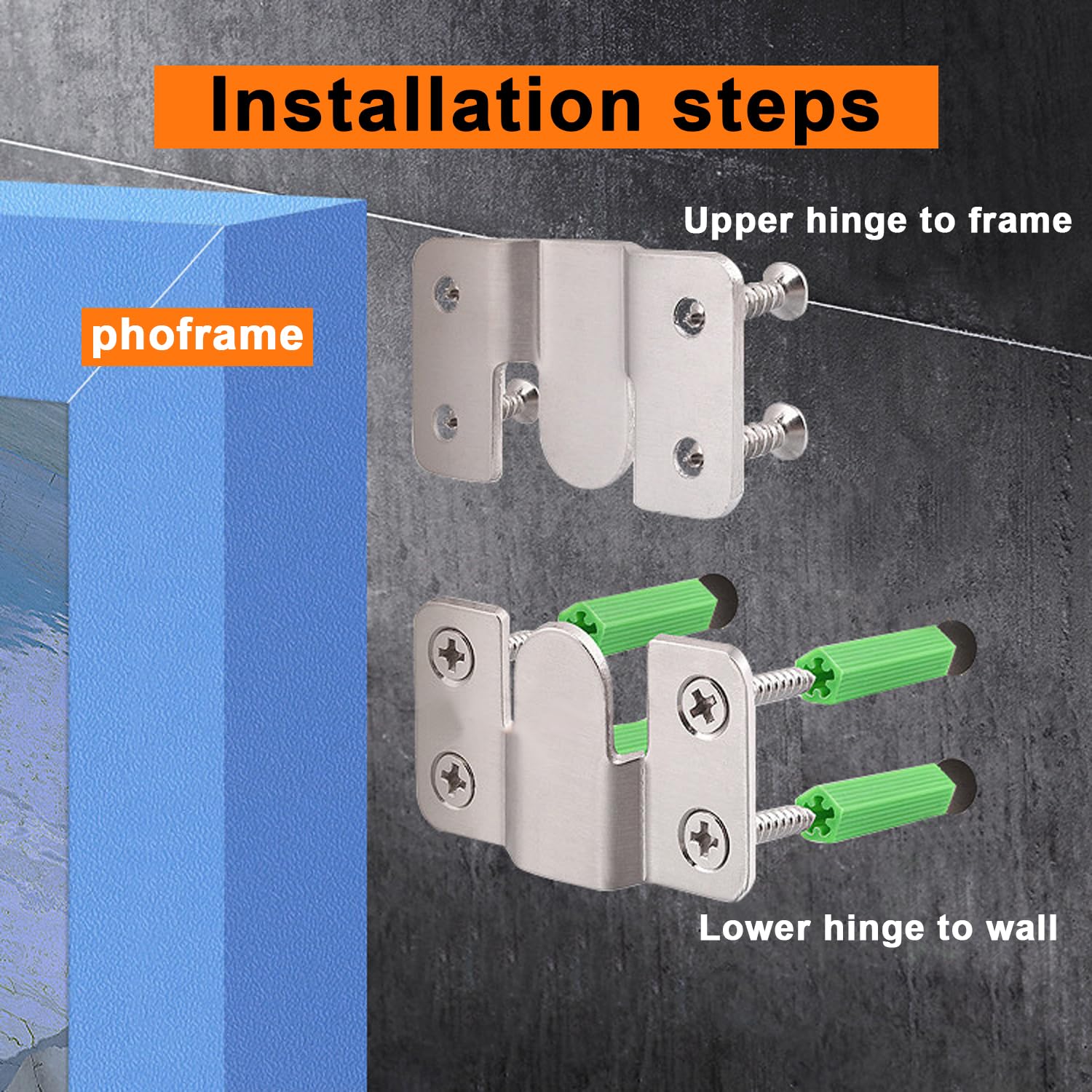 Installation steps

Upper hinge to frame

phoframe

Lower hinge to wall