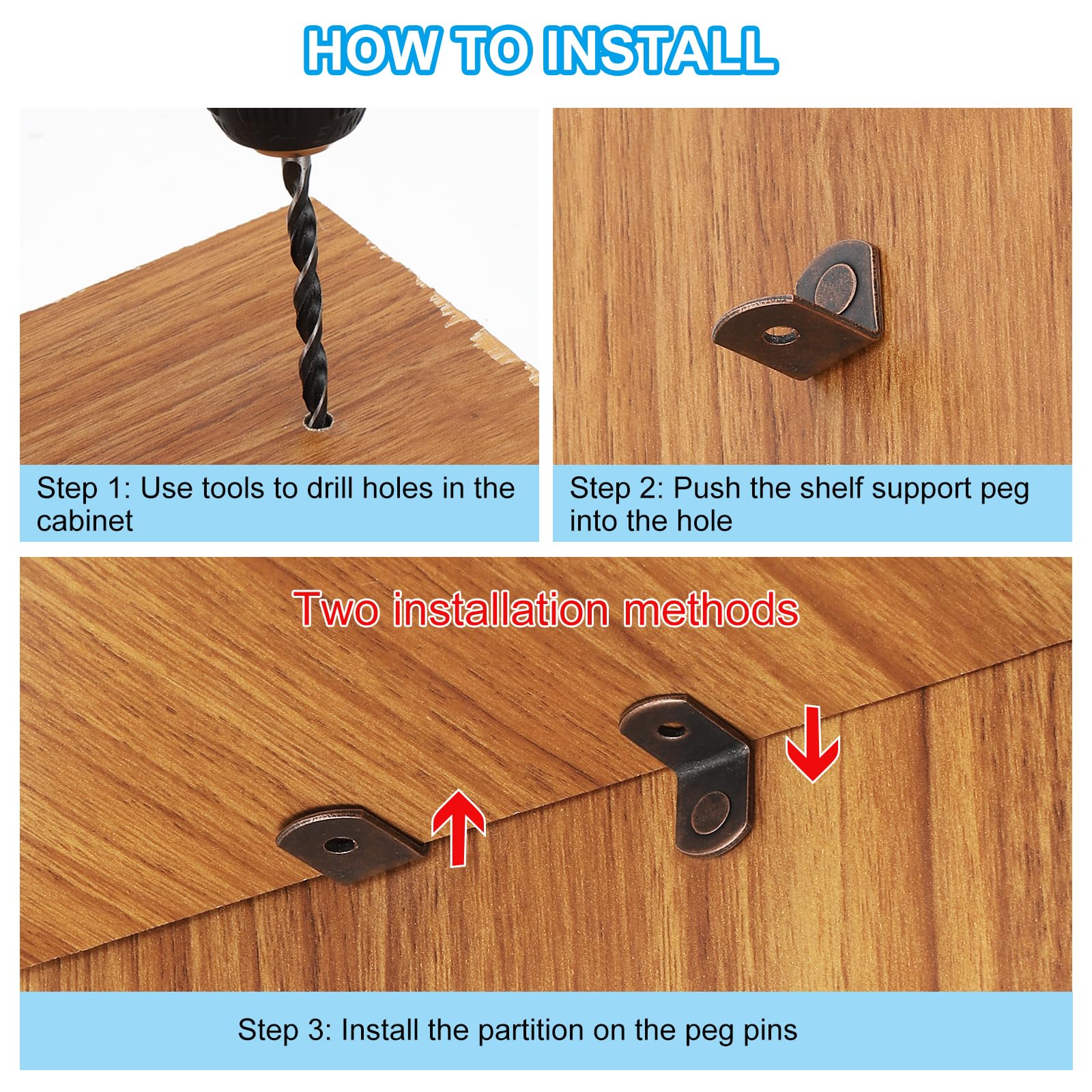 HOW TO INSTALL

Step 1: Use tools to drill holes in the cabinet

Step 2: Push the shelf support peg into the hole

Two installation methods

Step 3: Install the partition on the peg pins