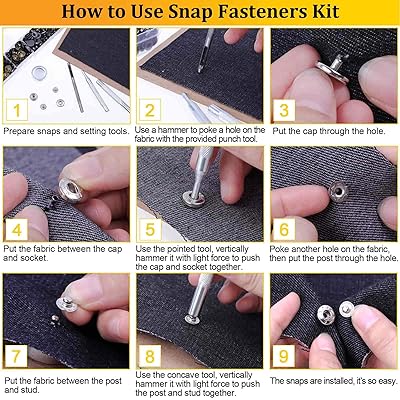 How to Use Snap Fasteners Kit

1
Prepare snaps and setting tools.

2
Use a hammer to poke a hole on the fabric with the provided punch tool.

3
Put the cap through the hole.

4
Put the fabric between the cap and socket.

5
Use the pointed tool, vertically hammer it with light force to push the cap and socket together.

6
Poke another hole on the fabric, then put the post through the hole.

7
Put the fabric between the post and stud.

8
Use the concave tool, vertically hammer it with light force to push the post and stud together.

9
The snaps are installed, it's so easy.