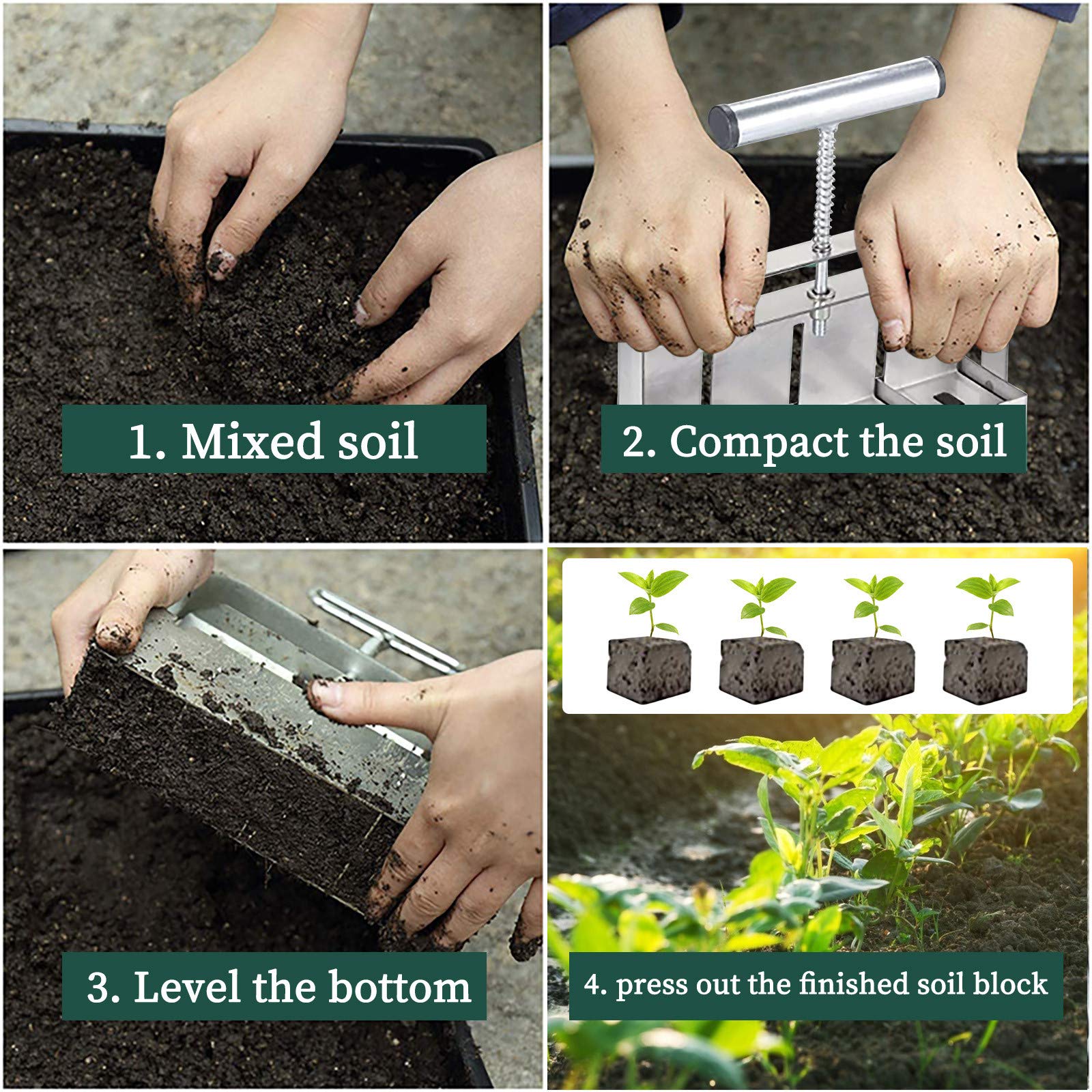 1. Mixed soil

2. Compact the soil

3. Level the bottom

4. press out the finished soil block