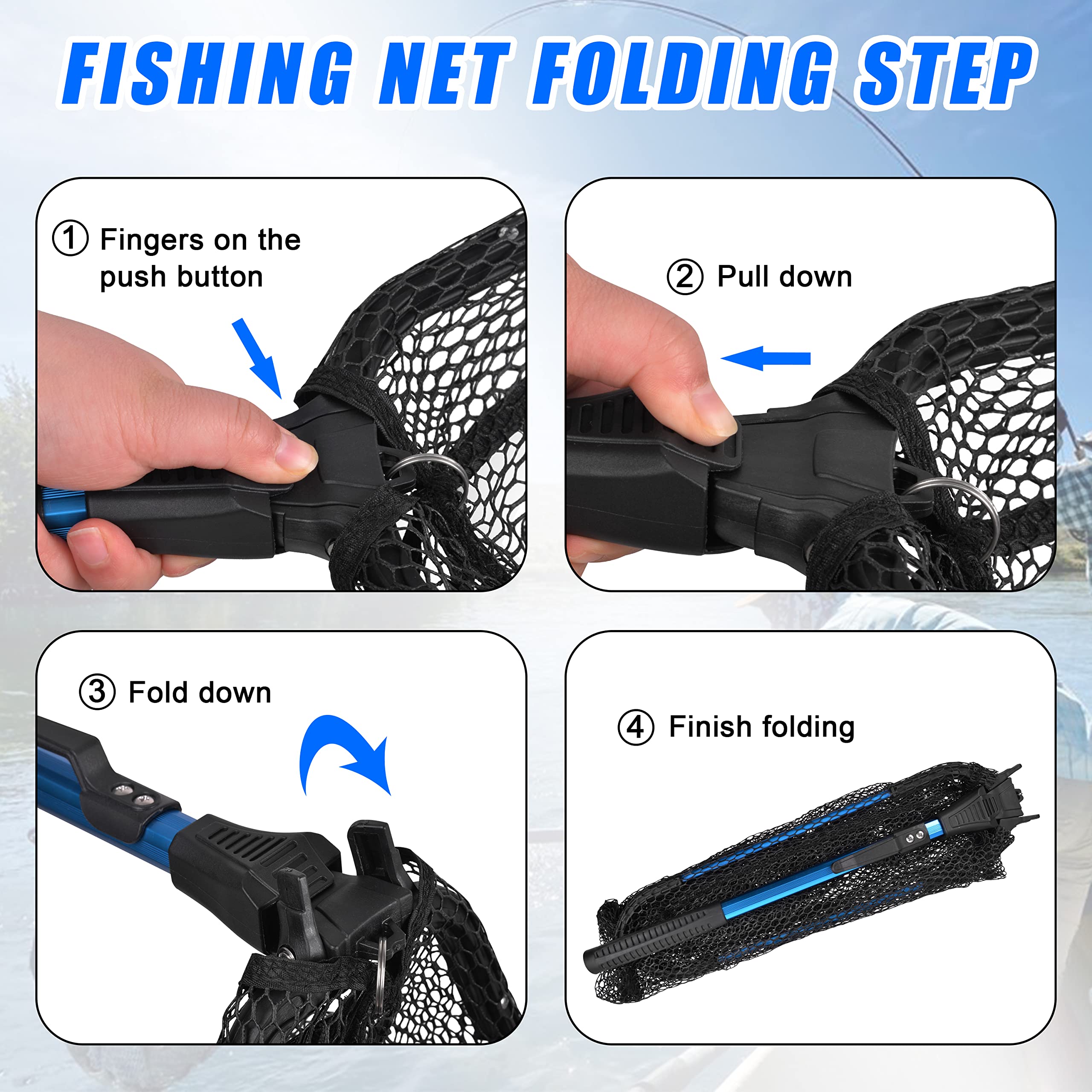 FISHING NET FOLDING STEP

① Fingers on the push button

② Pull down

③ Fold down

④ Finish folding