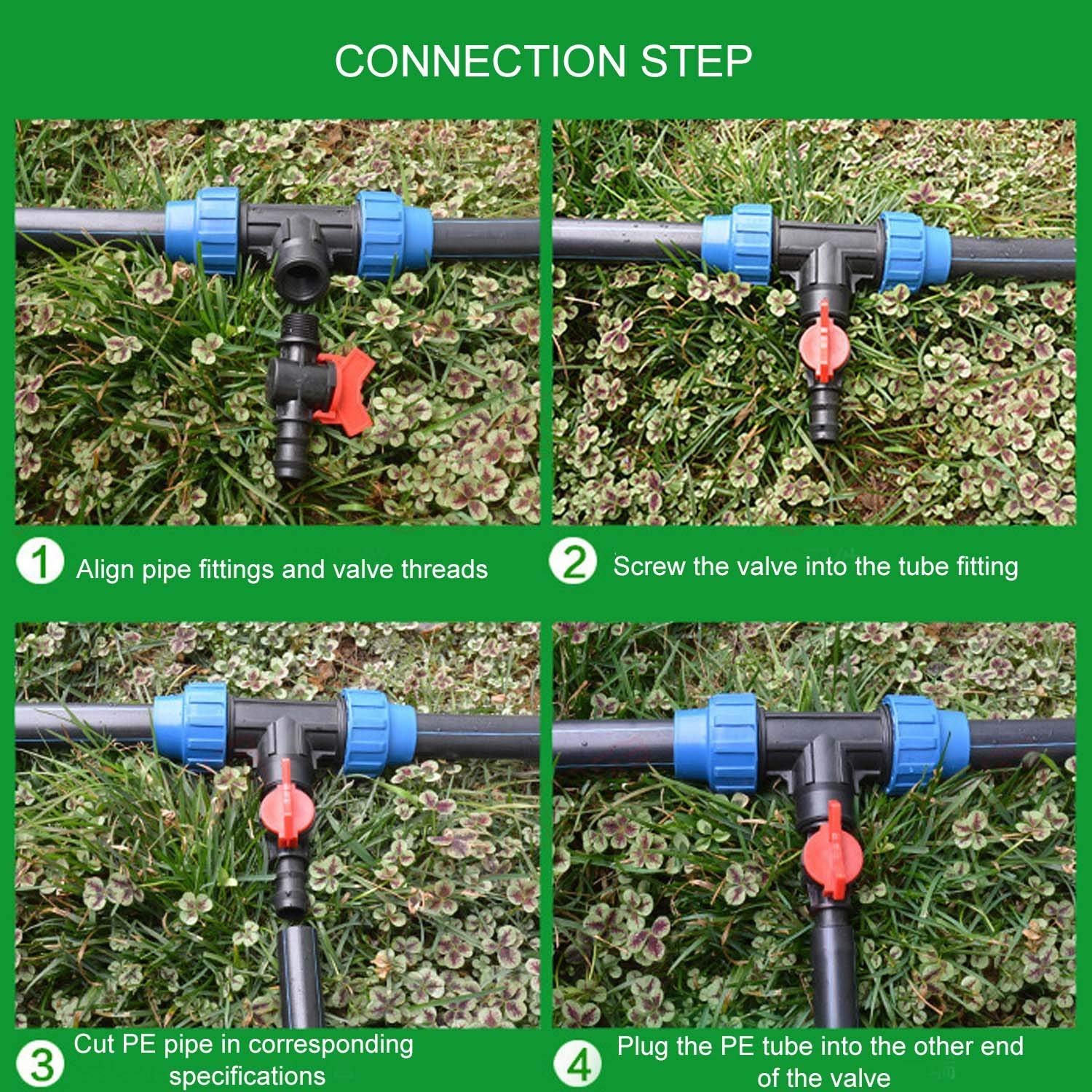 CONNECTION STEP

1 Align pipe fittings and valve threads

2 Screw the valve into the tube fitting

3 Cut PE pipe in corresponding specifications

4 Plug the PE tube into the other end of the valve