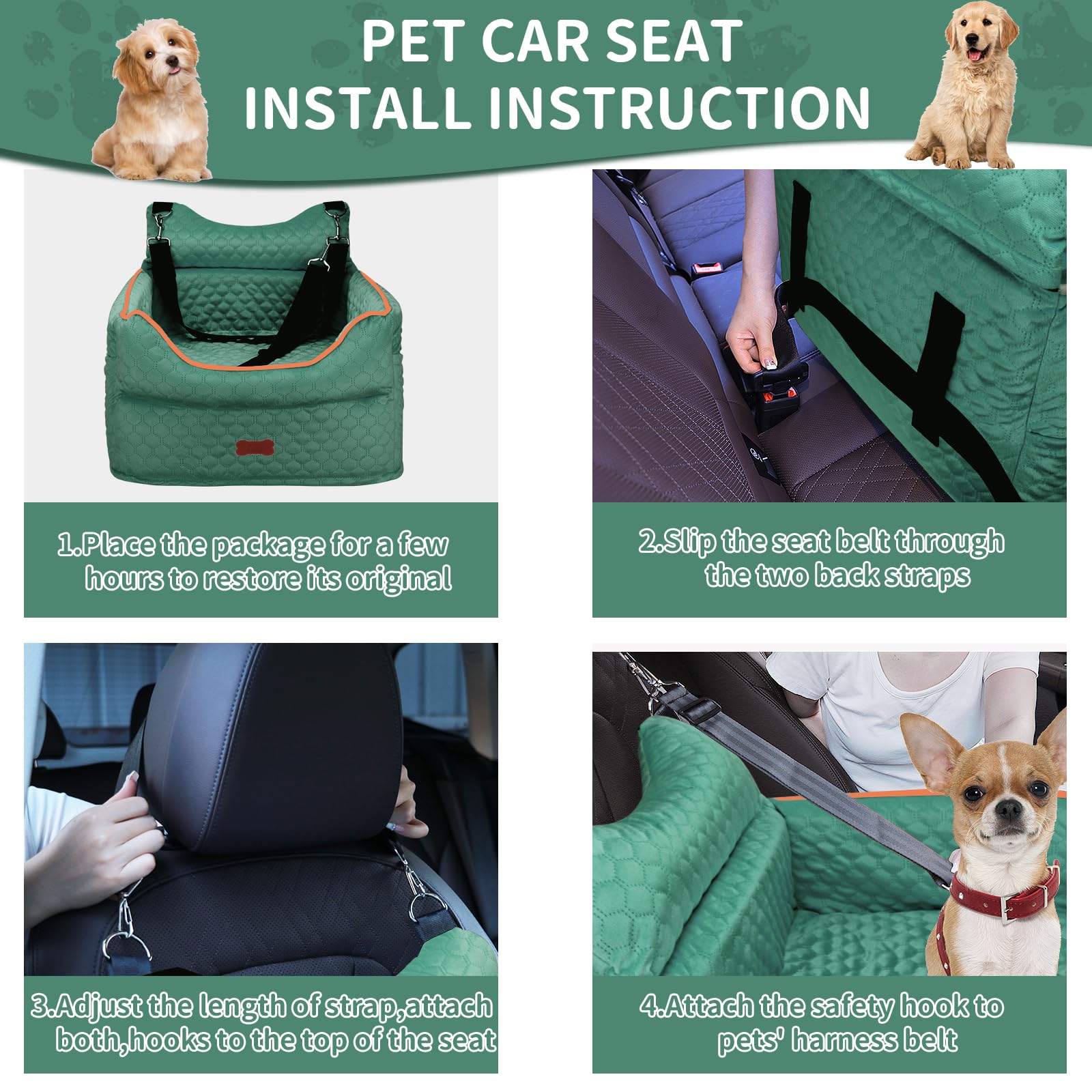 PET CAR SEAT
INSTALL INSTRUCTION

1.Place the package for a few hours to restore its original

2.Slip the seat belt through the two back straps

3.Adjust the length of strap,attach both,hooks to the top of the seat

4.Attach the safety hook to pets' harness belt