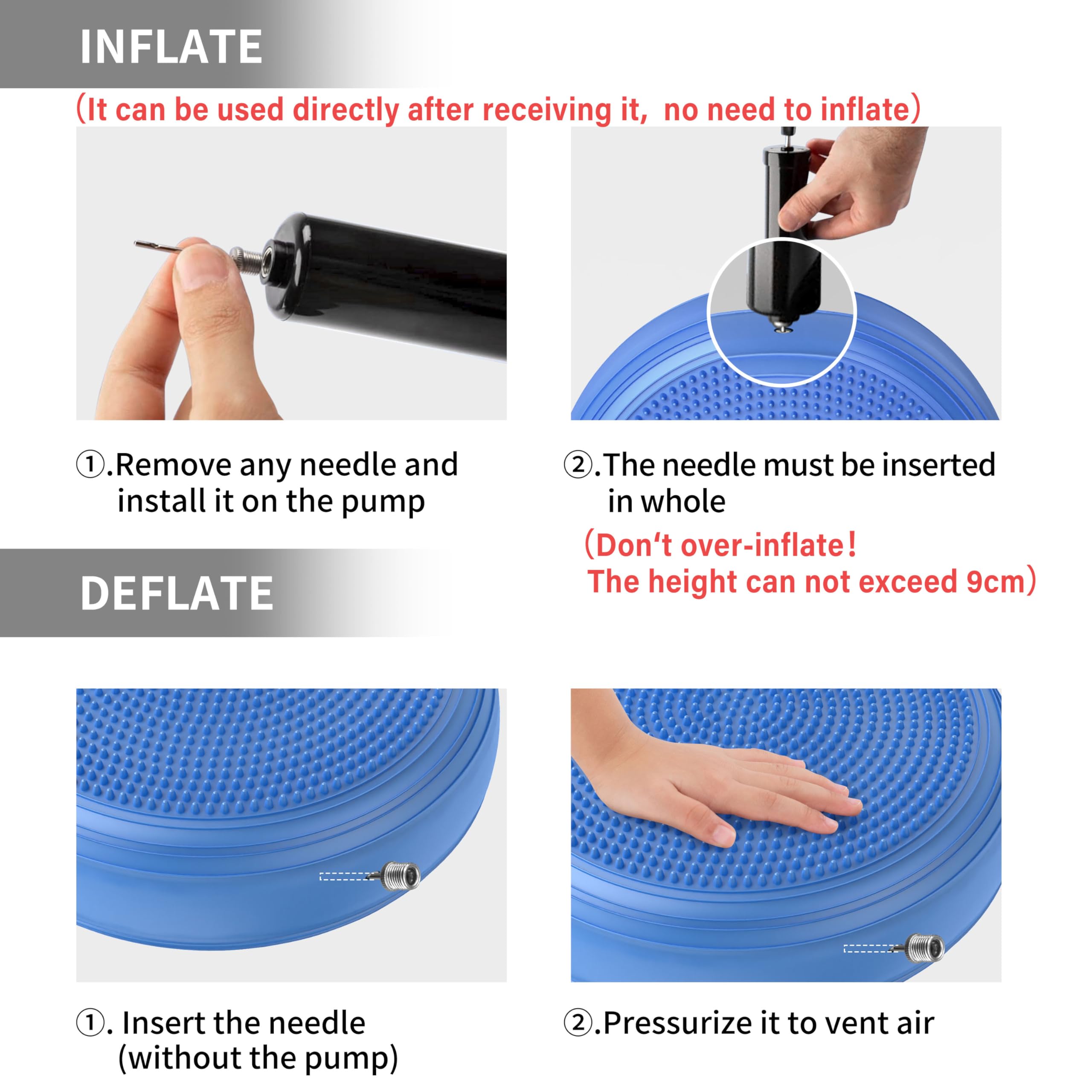 INFLATE

(It can be used directly after receiving it, no need to inflate)

①.Remove any needle and install it on the pump

②.The needle must be inserted in whole

(Don't over-inflate! The height can not exceed 9cm)

DEFLATE

①. Insert the needle (without the pump)

②.Pressurize it to vent air