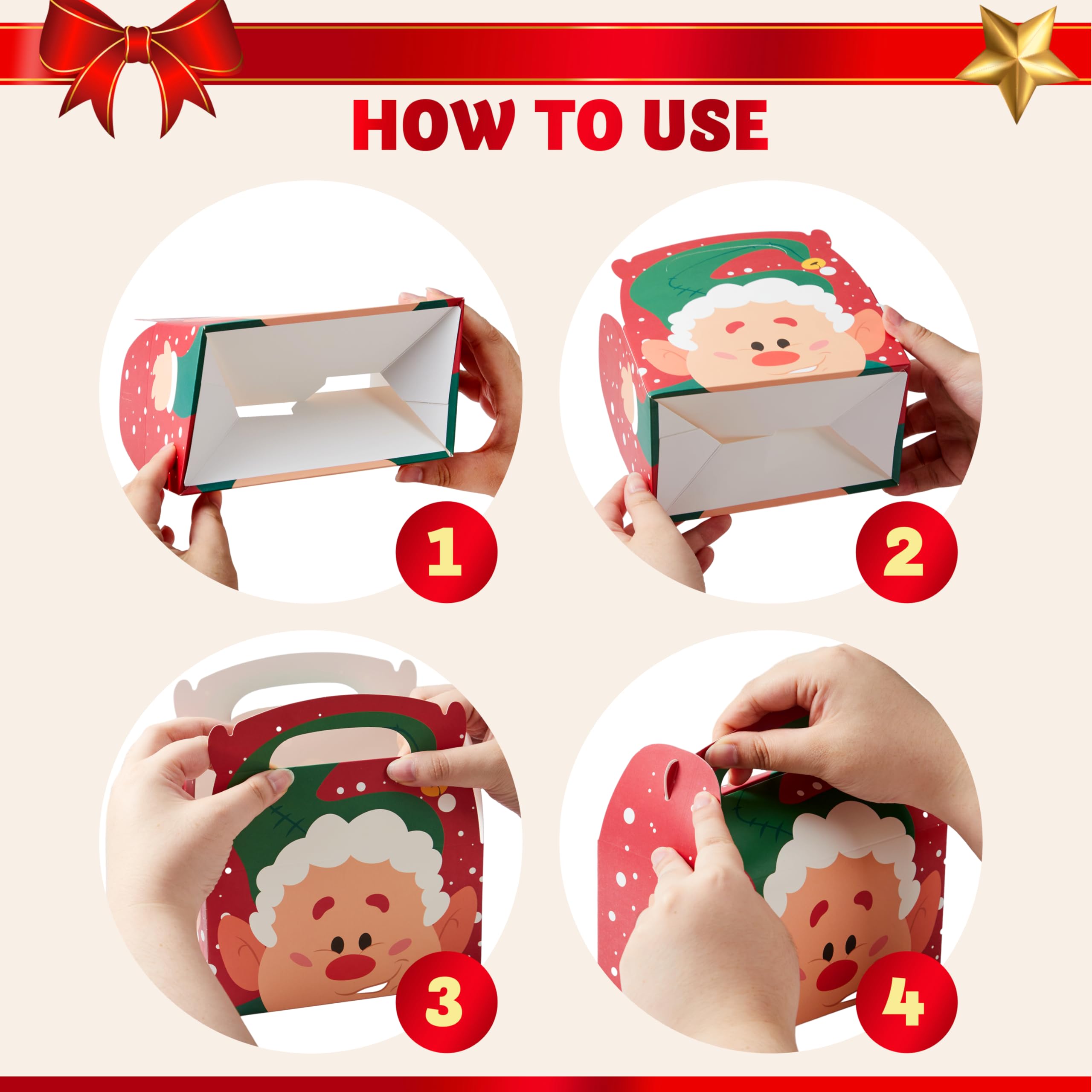 HOW TO USE

1

2

3

4