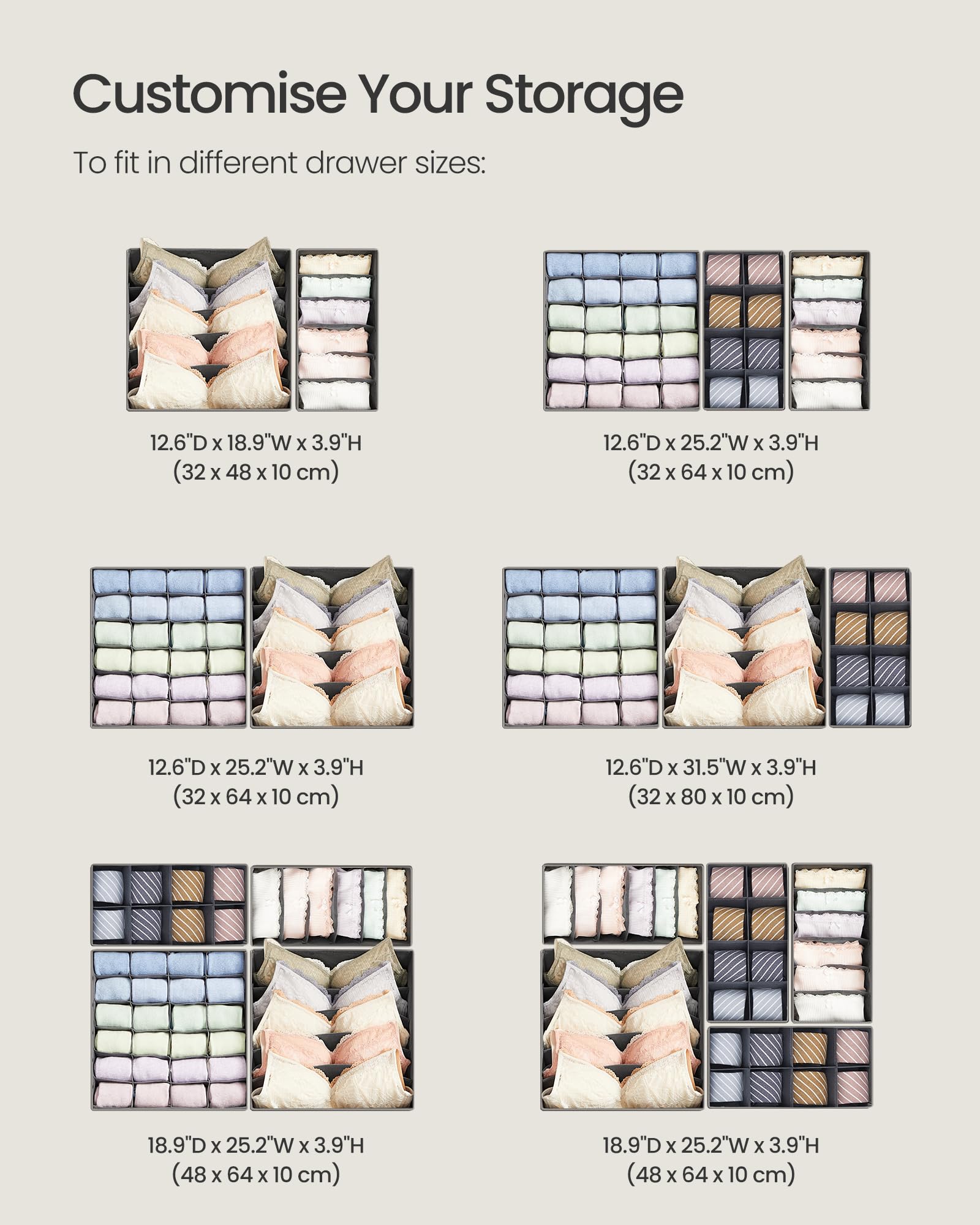 Customise Your Storage

To fit in different drawer sizes:

12.6"D x 18.9"W x 3.9"H
(32 x 48 x 10 cm)

12.6"D x 25.2"W x 3.9"H
(32 x 64 x 10 cm)

12.6"D x 25.2"W x 3.9"H
(32 x 64 x 10 cm)

12.6"D x 31.5"W x 3.9"H
(32 x 80 x 10 cm)

18.9"D x 25.2"W x 3.9"H
(48 x 64 x 10 cm)

18.9"D x 25.2"W x 3.9"H
(48 x 64 x 10 cm)