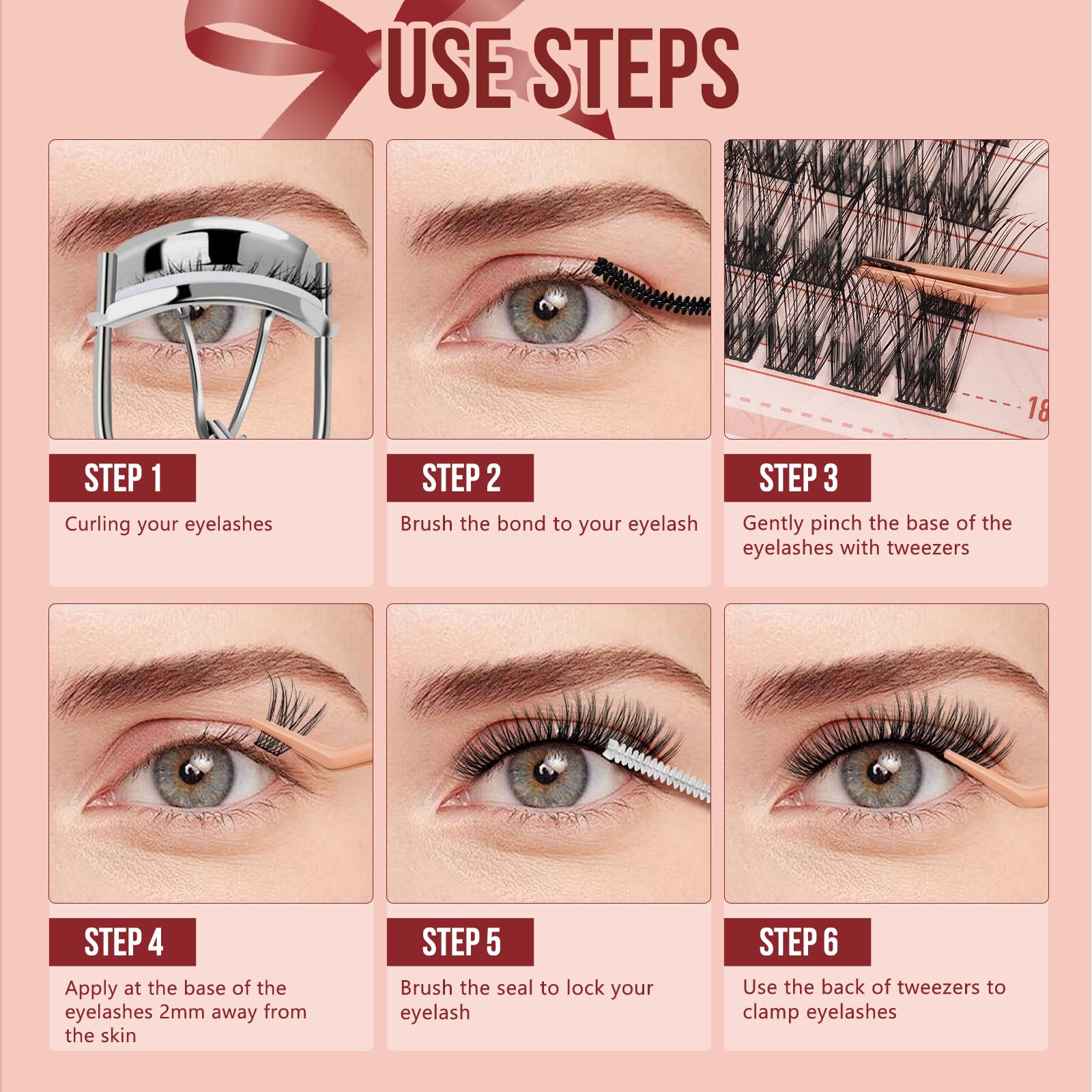 USE STEPS

18

STEP 1
Curling your eyelashes

STEP 2
Brush the bond to your eyelash

STEP 3
Gently pinch the base of the eyelashes with tweezers

STEP 4
Apply at the base of the eyelashes 2mm away from the skin

STEP 5
Brush the seal to lock your eyelash

STEP 6
Use the back of tweezers to clamp eyelashes