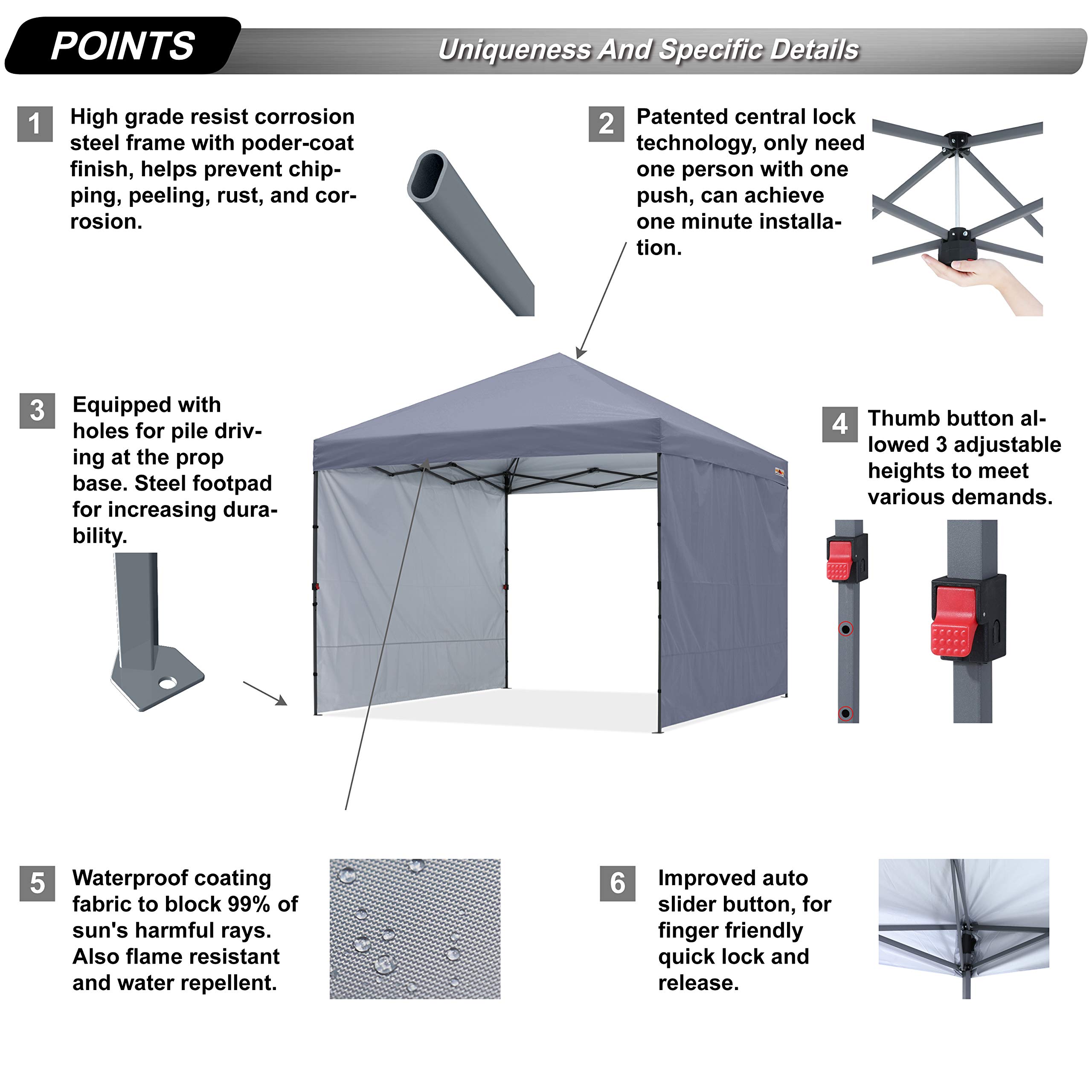 POINTS

Uniqueness And Specific Details

1 High grade resist corrosion steel frame with poder-coat finish, helps prevent chipping, peeling, rust, and corrosion.

2 Patented central lock technology, only need one person with one push, can achieve one minute installation.

3 Equipped with holes for pile driving at the prop base. Steel footpad for increasing durability.

4 Thumb button allowed 3 adjustable heights to meet various demands.

5 Waterproof coating fabric to block 99% of sun's harmful rays. Also flame resistant and water repellent.

6 Improved auto slider button, for finger friendly quick lock and release.