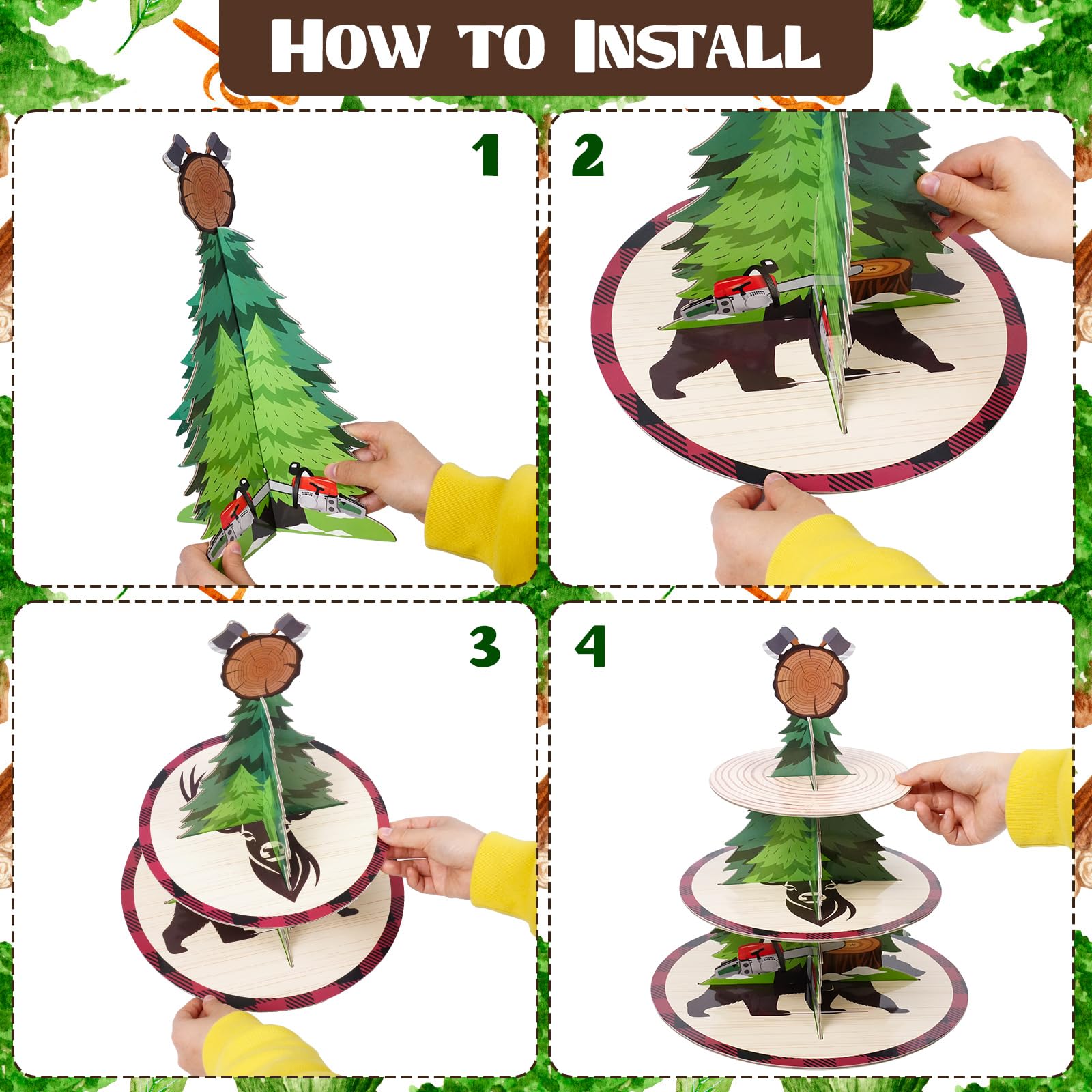 HOW TO INSTALL

1

2

3

4