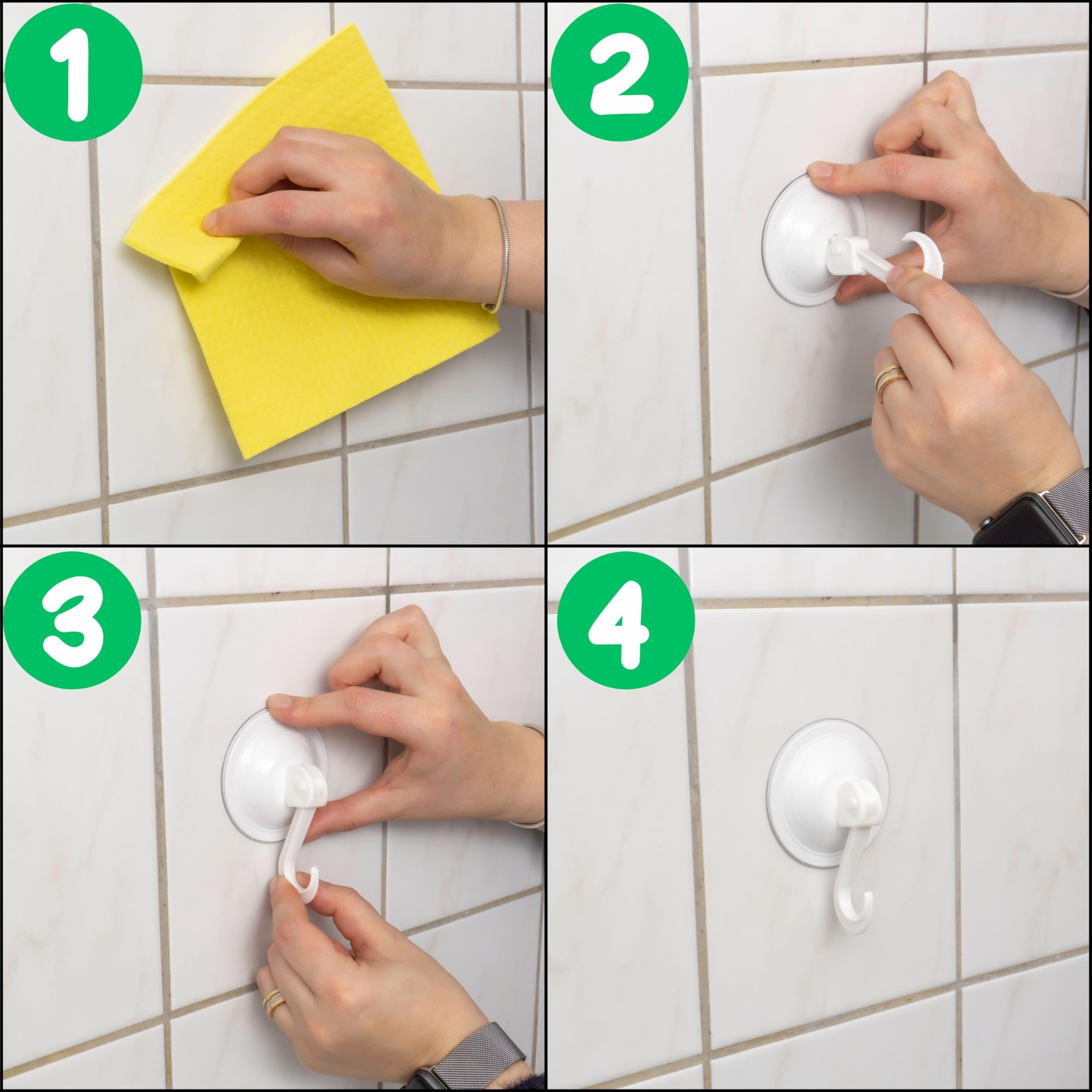 1

2

3

4