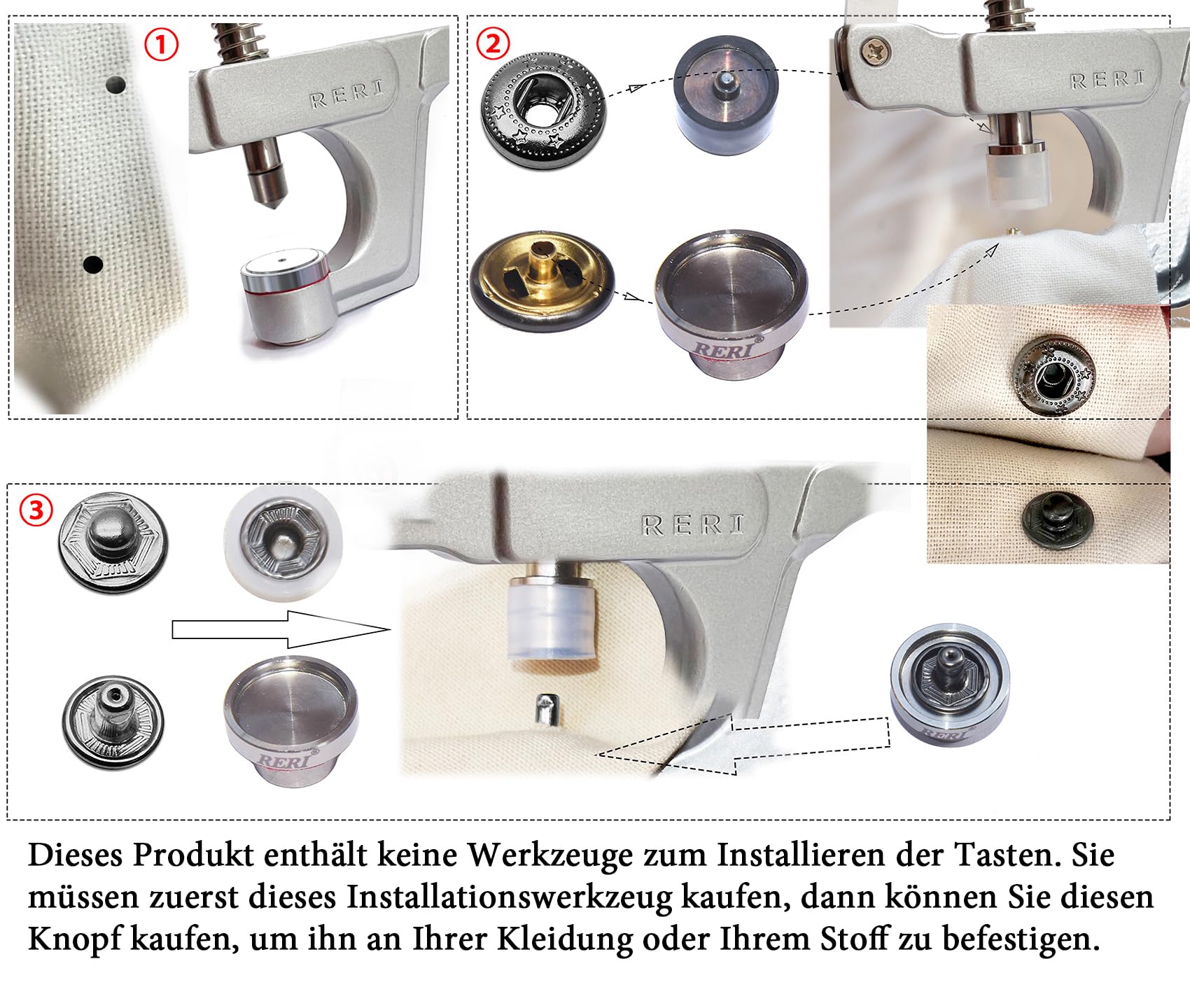 ①

RERI

②

RERI

RERI®

③

RERI

RERI®

RERI

Dieses Produkt enthält keine Werkzeuge zum Installieren der Tasten. Sie müssen zuerst dieses Installationswerkzeug kaufen, dann können Sie diesen Knopf kaufen, um ihn an Ihrer Kleidung oder Ihrem Stoff zu befestigen.