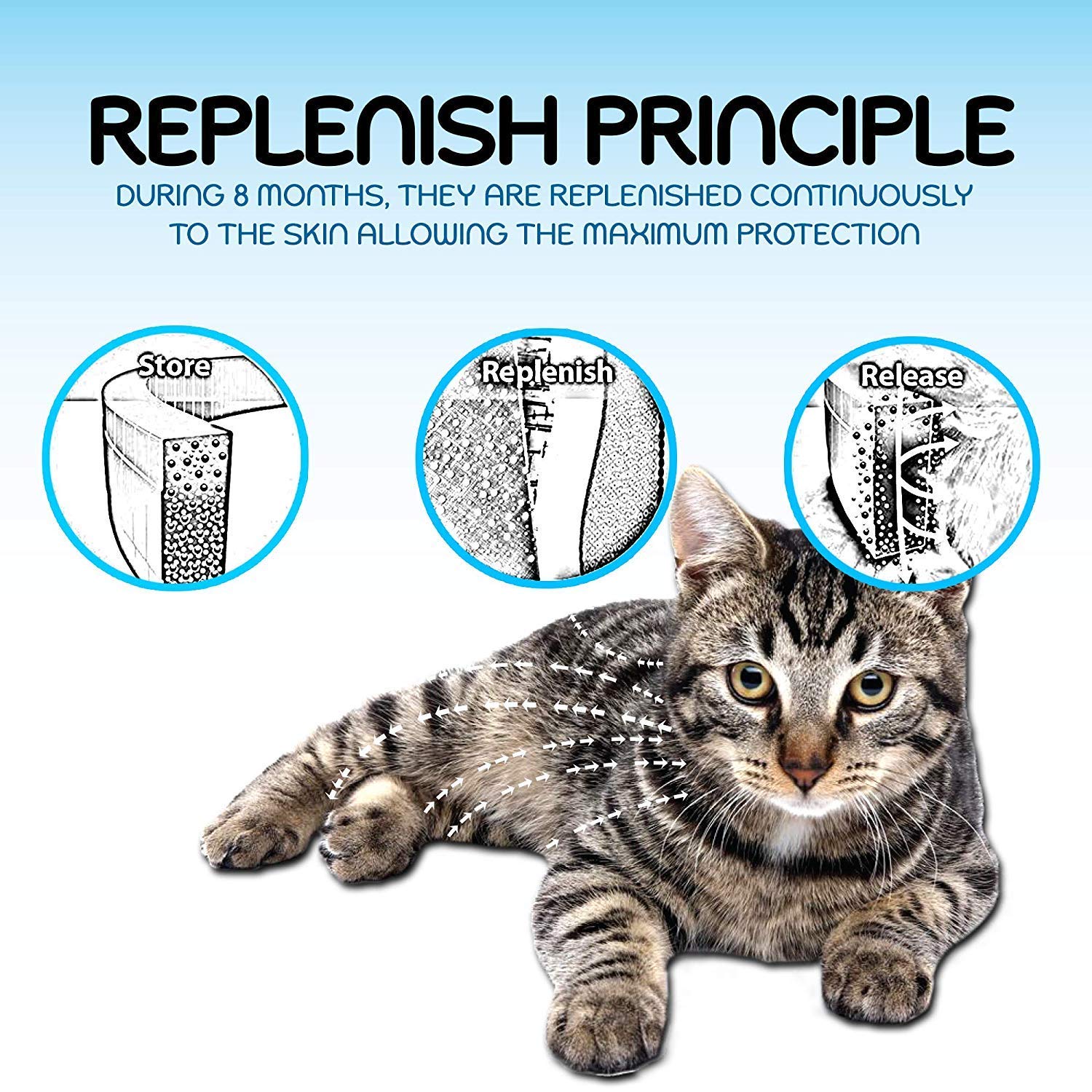 REPLENISH PRINCIPLE

DURING 8 MONTHS, THEY ARE REPLENISHED CONTINUOUSLY TO THE SKIN ALLOWING THE MAXIMUM PROTECTION

Store

Replenish

Release