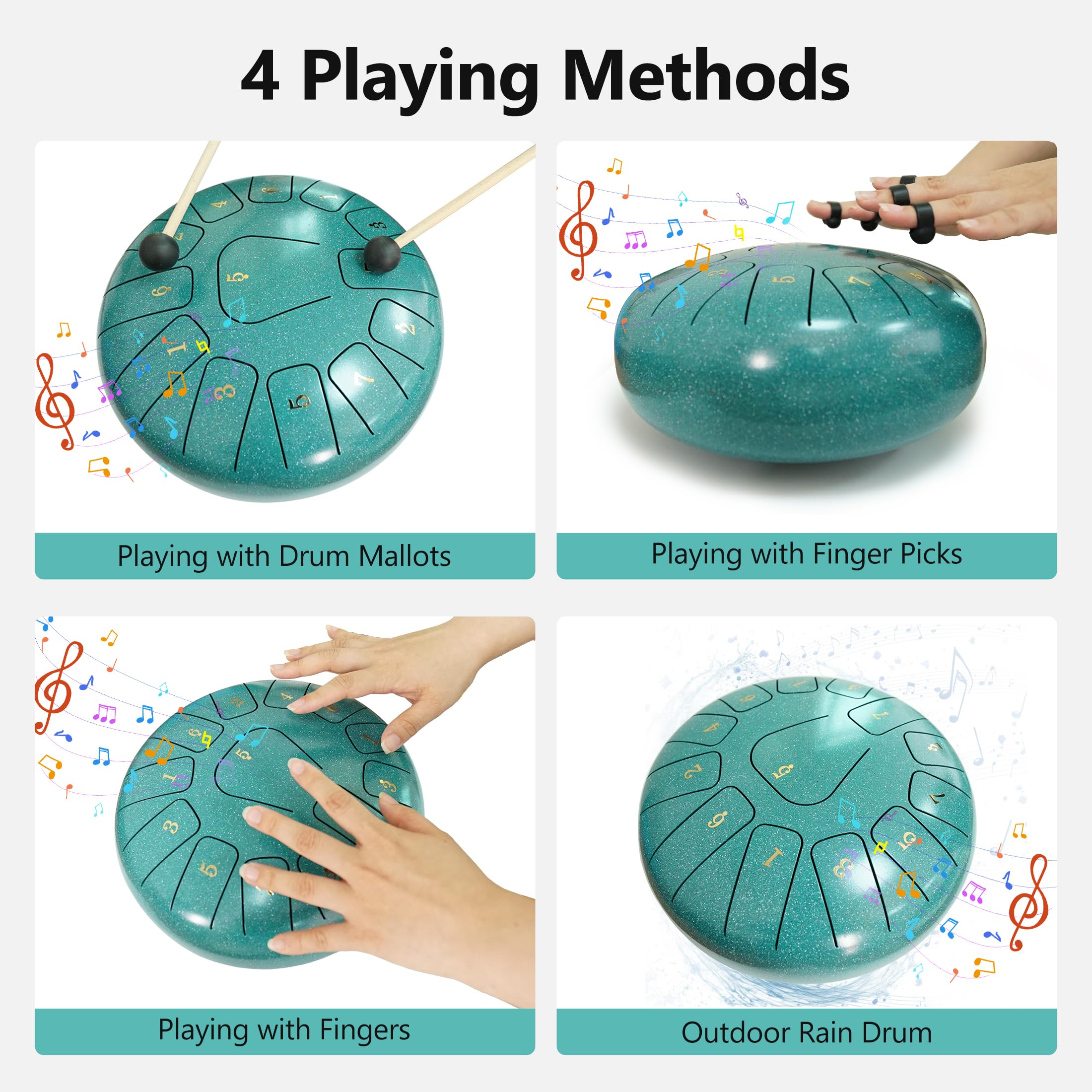 4 Playing Methods

Playing with Drum Mallots

Playing with Finger Picks

Playing with Fingers

Outdoor Rain Drum