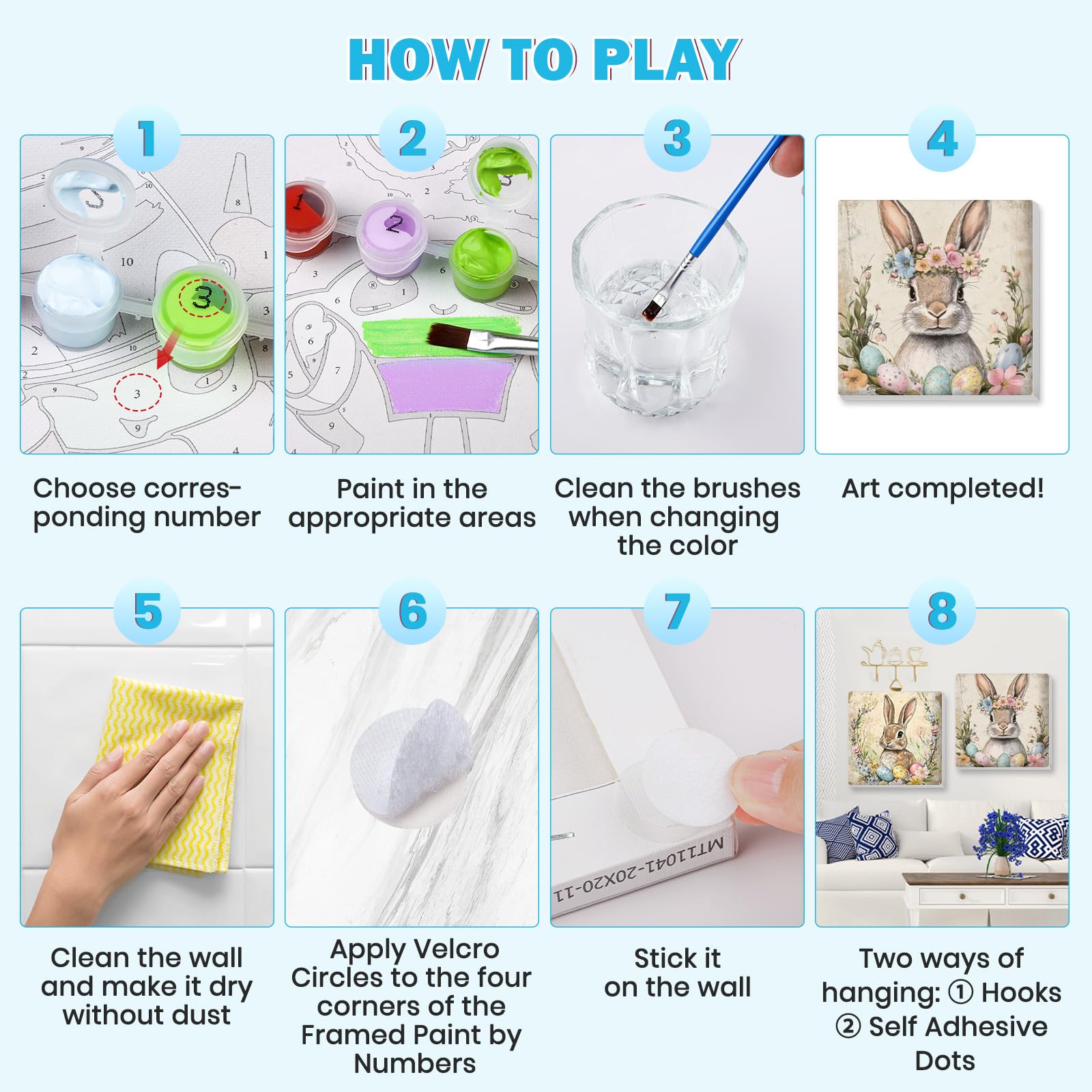 HOW TO PLAY

1

Choose corresponding number

2

Paint in the appropriate areas

3

Clean the brushes when changing the color

4

Art completed!

5

Clean the wall and make it dry without dust

6

Apply Velcro Circles to the four corners of the Framed Paint by Numbers

7

MT11041-20X20-11

Stick it on the wall

8

Two ways of hanging: ① Hooks ② Self Adhesive Dots