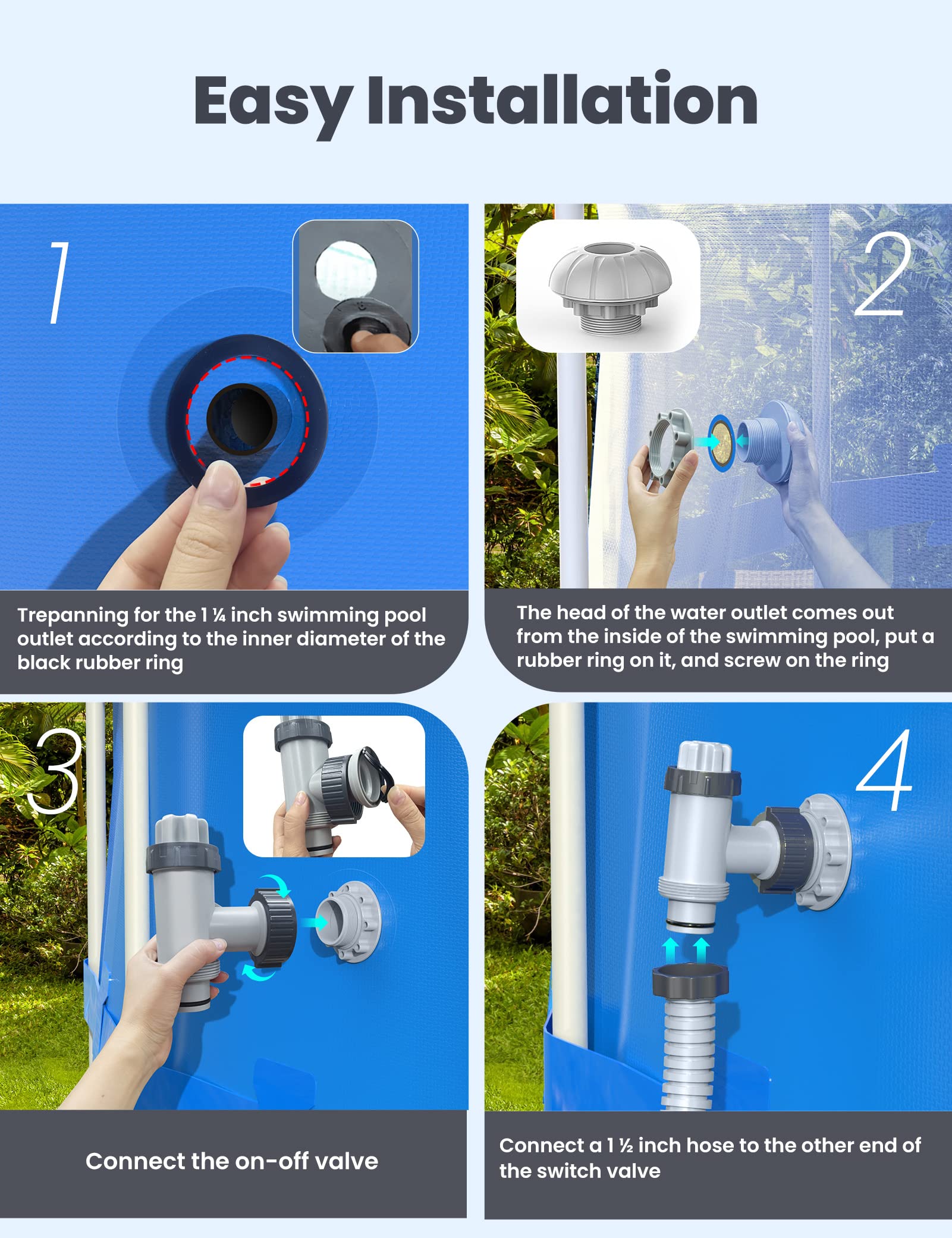 Easy Installation

1

Trepanning for the 1 ¼ inch swimming pool outlet according to the inner diameter of the black rubber ring

2

The head of the water outlet comes out from the inside of the swimming pool, put a rubber ring on it, and screw on the ring

3

Connect the on-off valve

4

Connect a 1 ½ inch hose to the other end of the switch valve